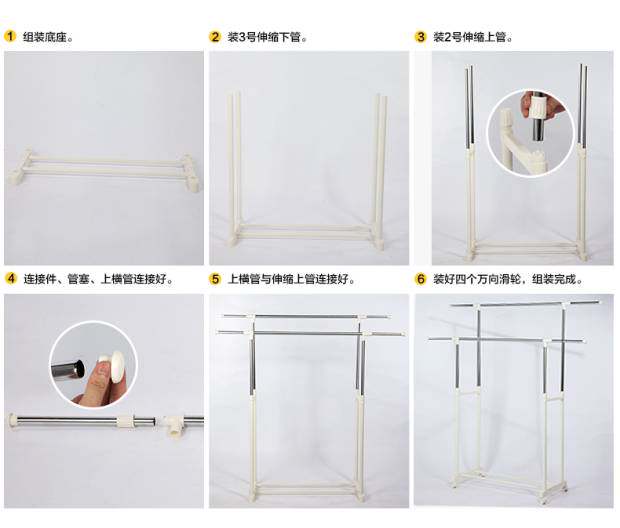 1 组装底座。

2 装3号伸缩下管。

3 装2号伸缩上管。

4 连接件、管塞、上横管连接好。

5 上横管与伸缩上管连接好。

6 装好四个万向滑轮，组装完成。