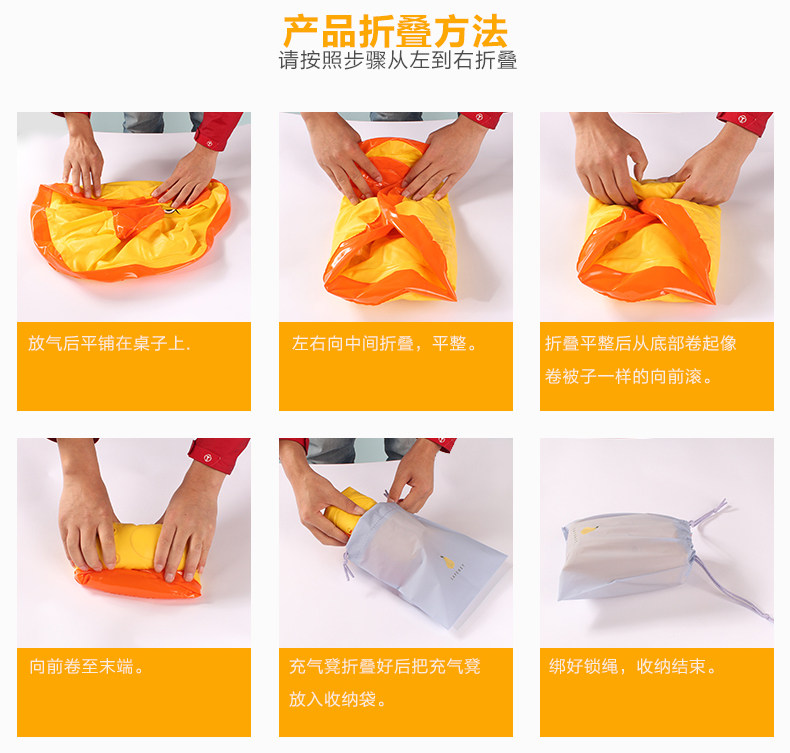 产品折叠方法
请按照步骤从左到右折叠

放气后平铺在桌子上.

左右向中间折叠，平整。

折叠平整后从底部卷起像卷被子一样的向前滚。

向前卷至末端。

充气凳折叠好后把充气凳放入收纳袋。

绑好锁绳，收纳结束。