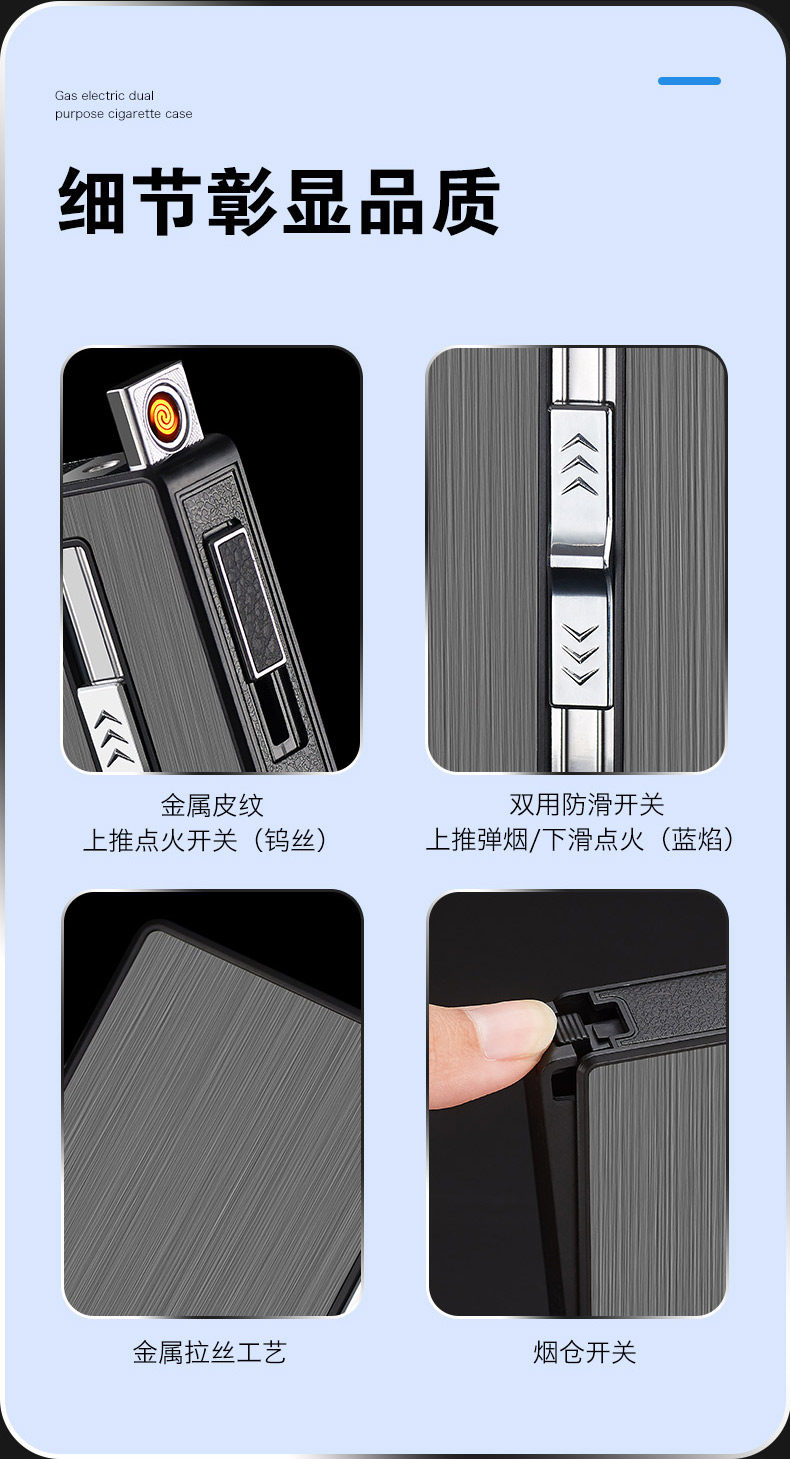 Gas electric dual
purpose cigarette case

细节彰显品质

金属皮纹
上推点火开关（钨丝）

双用防滑开关
上推弹烟/下滑点火（蓝焰）

金属拉丝工艺

烟仓开关