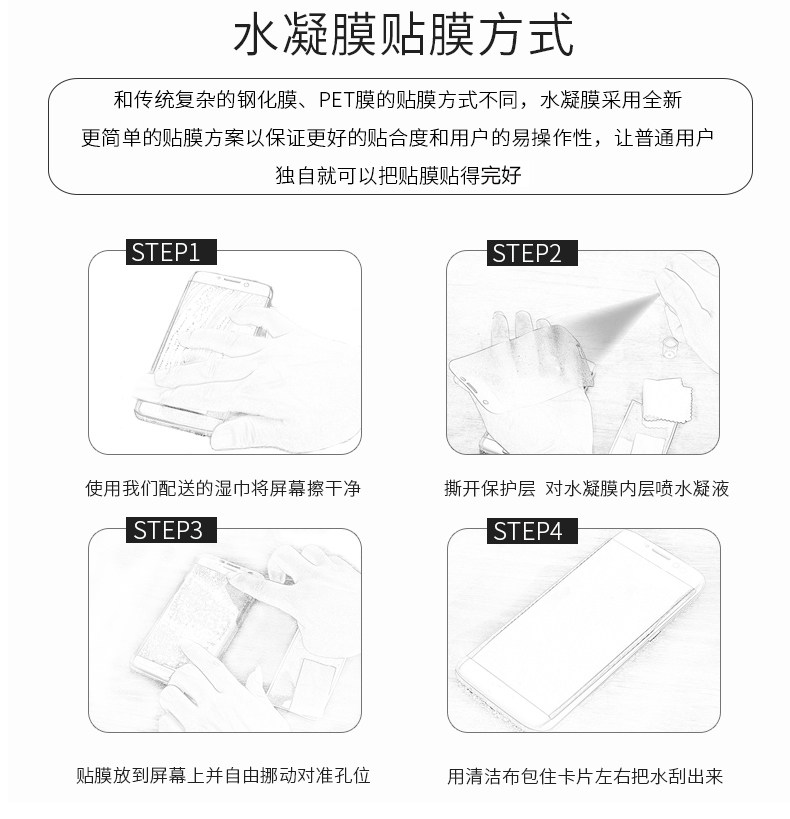 水凝膜贴膜方式

和传统复杂的钢化膜、PET膜的贴膜方式不同，水凝膜采用全新更简单的贴膜方案以保证更好的贴合度和用户的易操作性，让普通用户独自就可以把贴膜贴得完好

STEP1

使用我们配送的湿巾将屏幕擦干净

STEP2

撕开保护层 对水凝膜内层喷水凝液

STEP3

贴膜放到屏幕上并自由挪动对准孔位

STEP4

用清洁布包住卡片左右把水刮出来