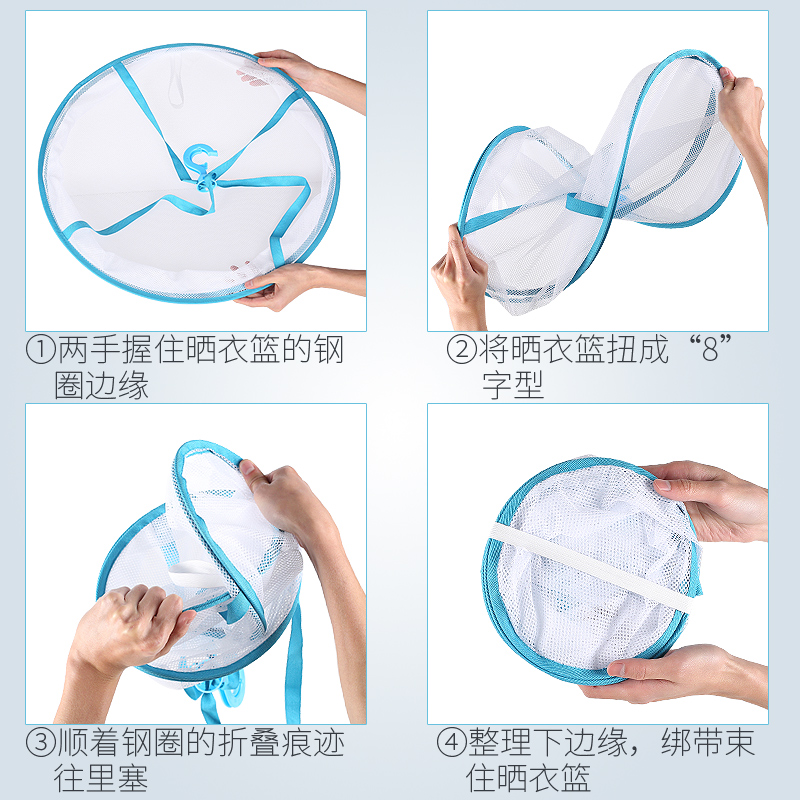 ①两手握住晒衣篮的钢圈边缘

②将晒衣篮扭成“8”字型

③顺着钢圈的折叠痕迹往里塞

④整理下边缘，绑带束住晒衣篮