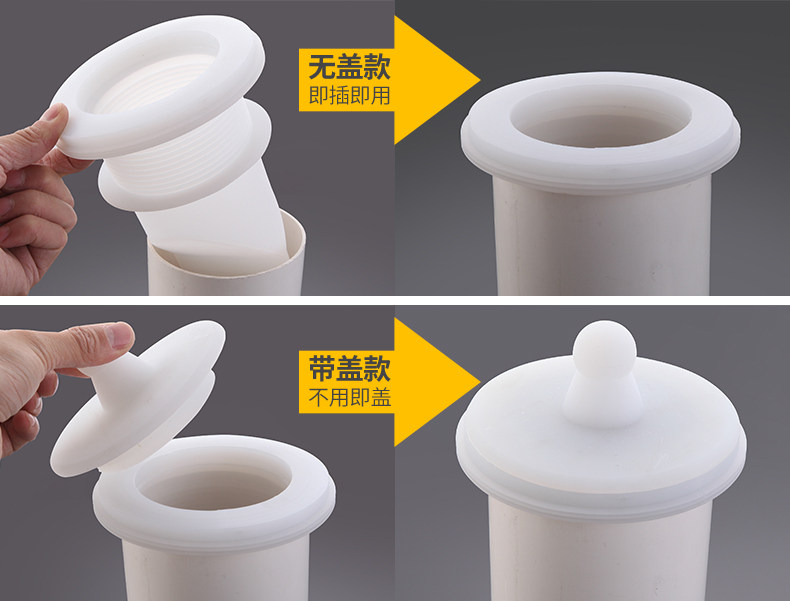 无盖款
即插即用

带盖款
不用即盖