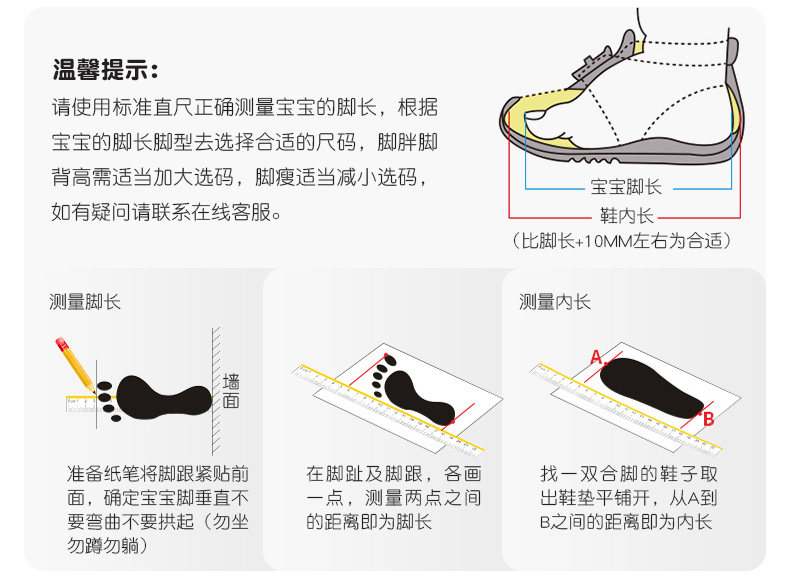 温馨提示：

请使用标准直尺正确测量宝宝的脚长，根据宝宝的脚长脚型去选择合适的尺码，脚胖脚背高需适当加大选码，脚瘦适当减小选码，如有疑问请联系在线客服。

宝宝脚长

鞋内长

（比脚长+10MM左右为合适）

测量脚长

墙面

准备纸笔将脚跟紧贴前面，确定宝宝脚垂直不要弯曲不要拱起（勿坐勿蹲勿躺）

在脚趾及脚跟，各画一点，测量两点之间的距离即为脚长

测量内长

A

B

找一双合脚的鞋子取出鞋垫平铺开，从A到B之间的距离即为内长