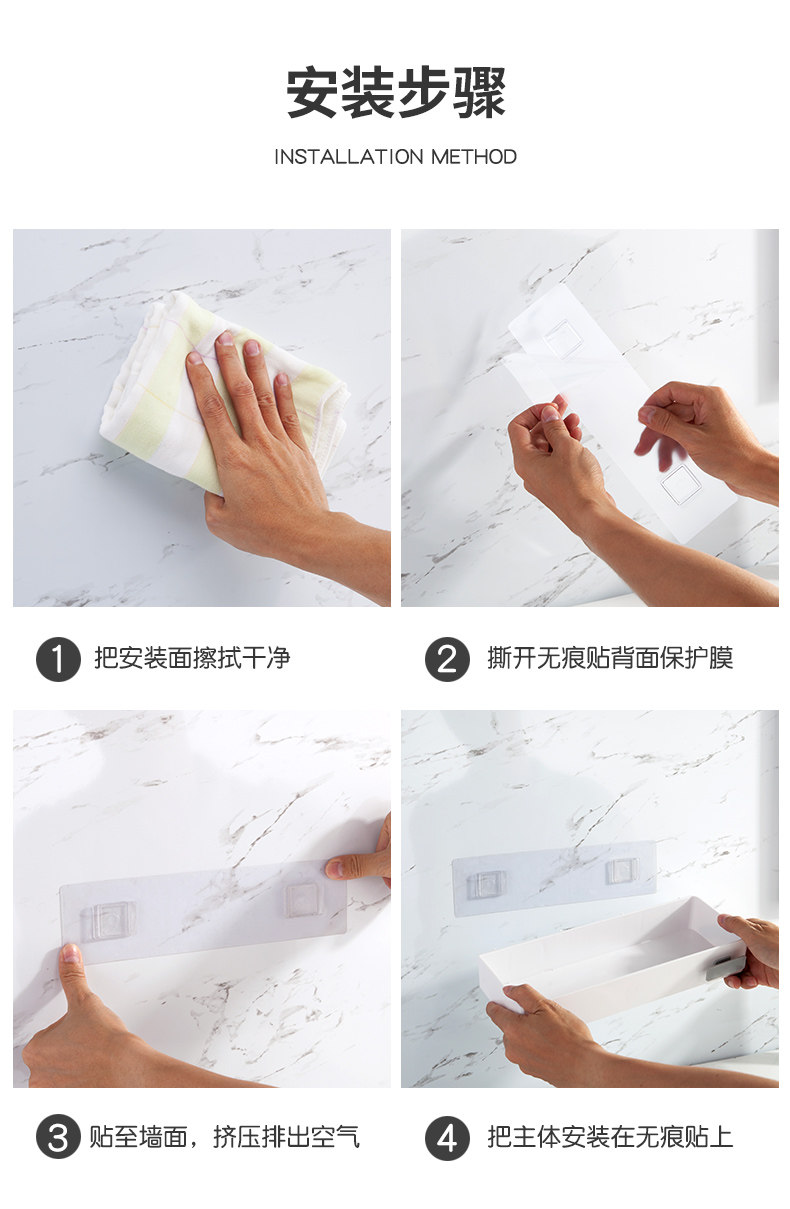 安装步骤

INSTALLATION METHOD

1 把安装面擦拭干净

2 撕开无痕贴背面保护膜

3 贴至墙面，挤压排出空气

4 把主体安装在无痕贴上