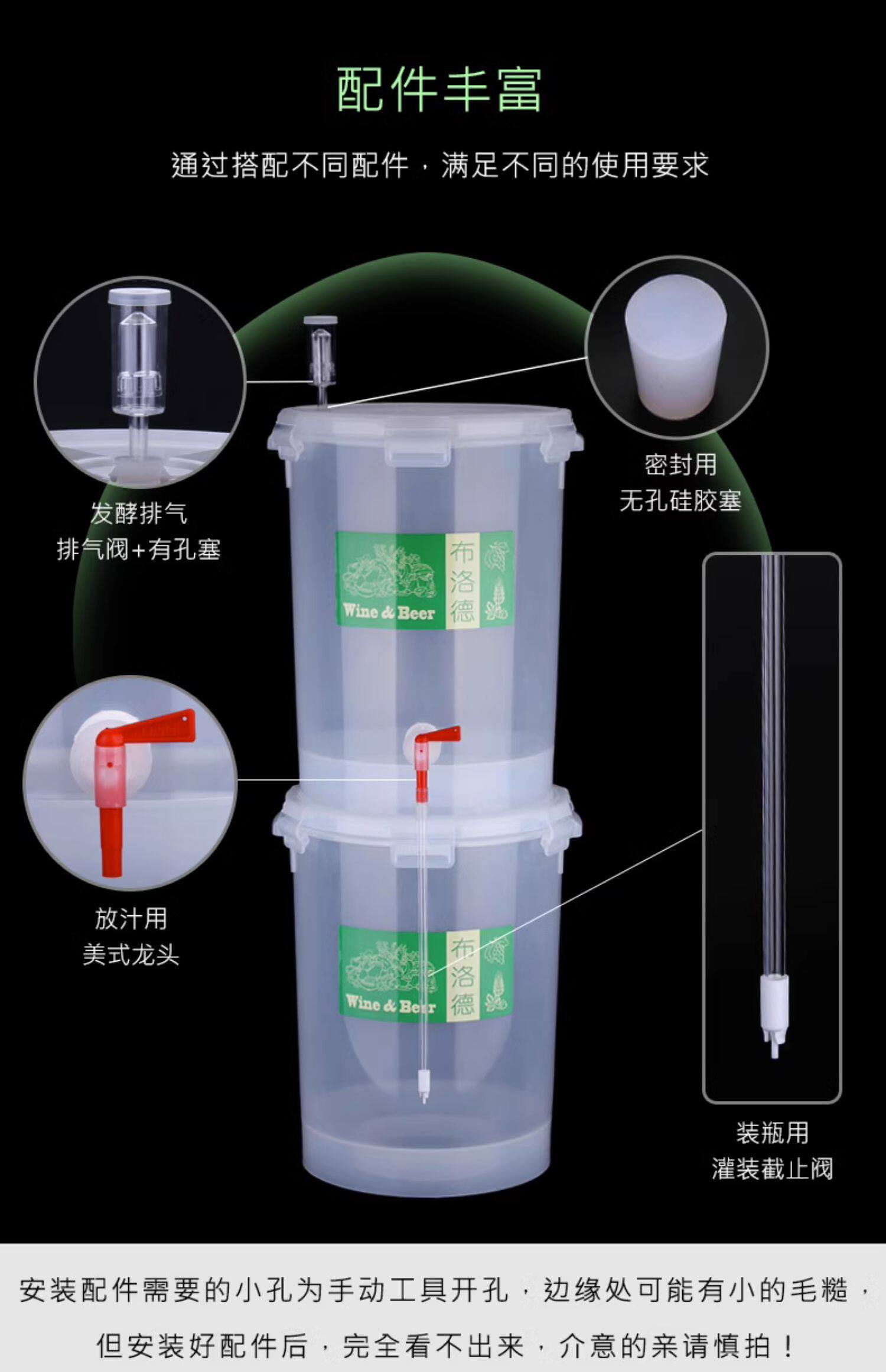 配件丰富

通过搭配不同配件，满足不同的使用要求

发酵排气
排气阀+有孔塞

密封用
无孔硅胶塞

Wine & Beer 布洛德

放汁用
美式龙头

Wine & Beer 布洛德

装瓶用
灌装截止阀

安装配件需要的小孔为手动工具开孔，边缘处可能有小的毛糙，但安装好配件后，完全看不出来，介意的亲请慎拍！