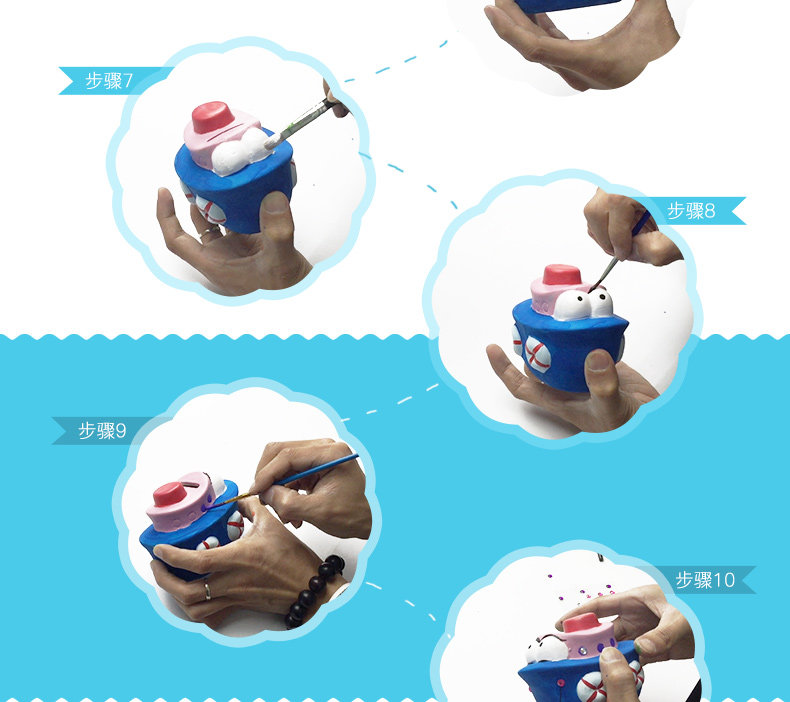 步骤7

步骤8

步骤9

步骤10