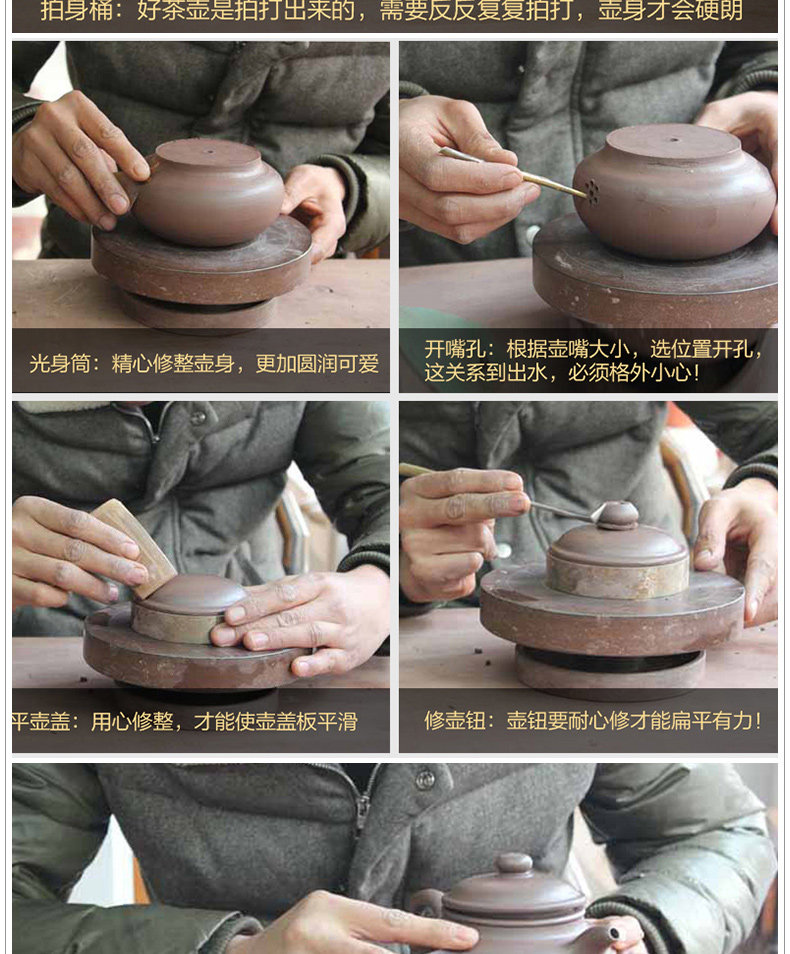 拍身桶：好茶壶是拍打出来的，需要反反复复拍打，壶身才会硬朗

光身筒：精心修整壶身，更加圆润可爱

开嘴孔：根据壶嘴大小，选位置开孔，这关系到出水，必须格外小心！

平壶盖：用心修整，才能使壶盖板平滑

修壶钮：壶钮要耐心修才能扁平有力！