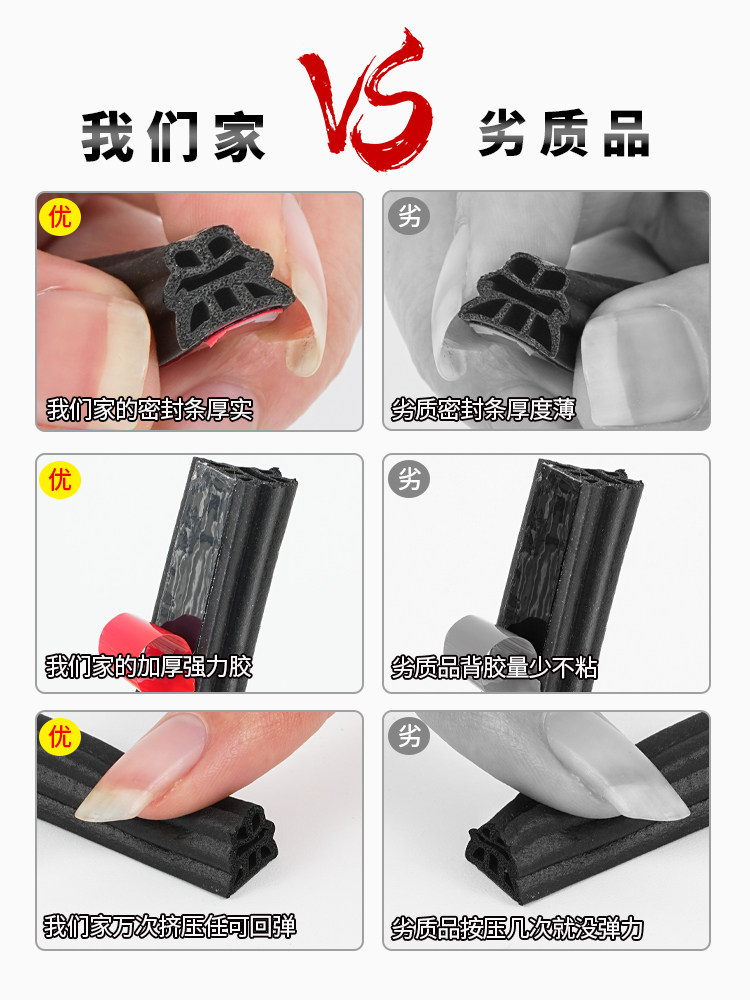 我们家 VS 劣质品

优
我们家的密封条厚实

劣
劣质密封条厚度薄

优
我们家的加厚强力胶

劣
劣质品背胶量少不粘

优
我们家万次挤压任可回弹

劣
劣质品按压几次就没弹力