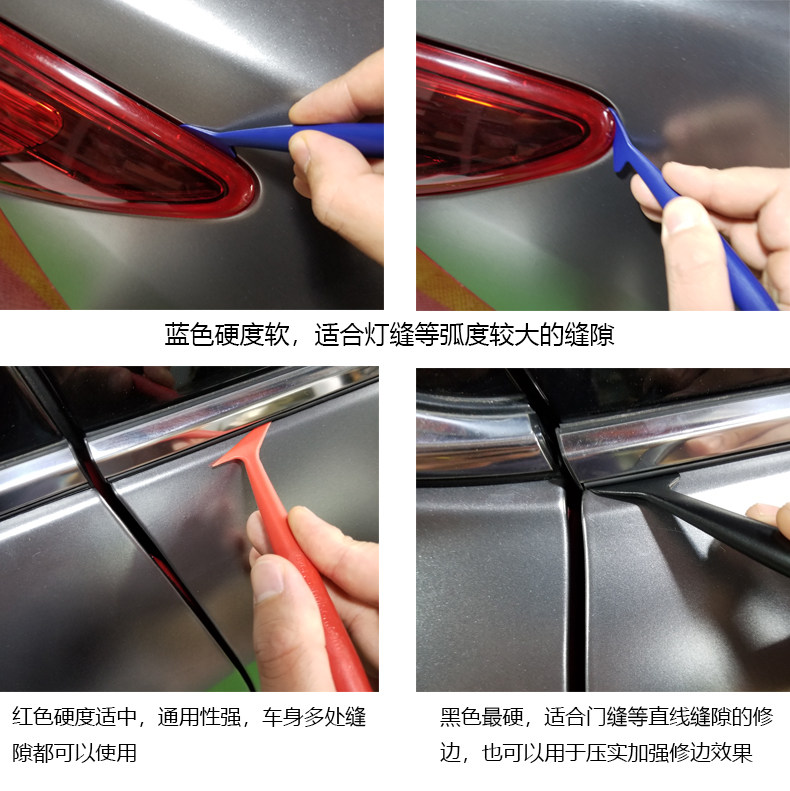 蓝色硬度软，适合灯缝等弧度较大的缝隙

红色硬度适中，通用性强，车身多处缝隙都可以使用

黑色最硬，适合门缝等直线缝隙的修边，也可以用于压实加强修边效果