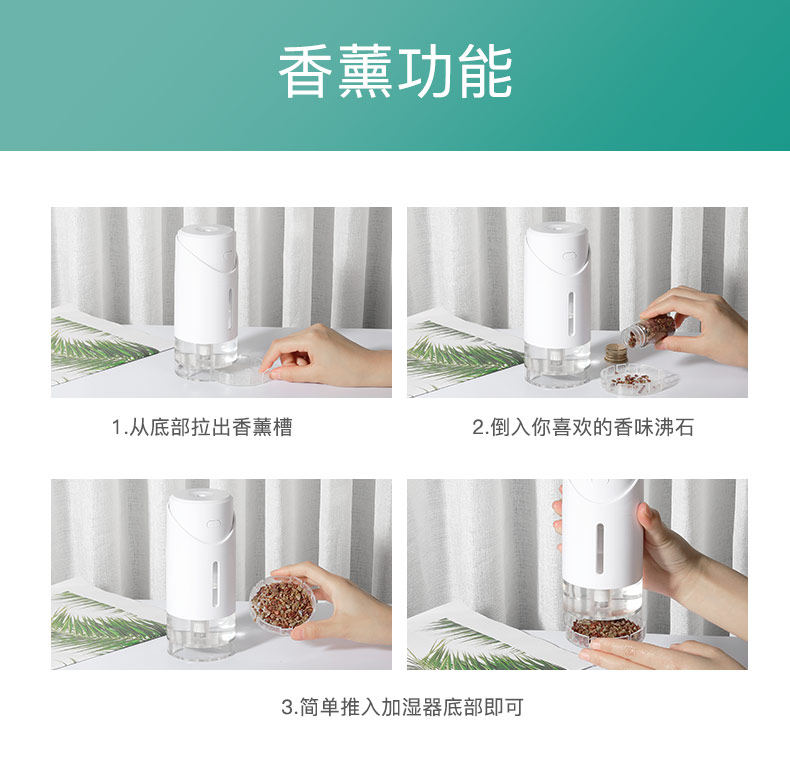 香薰功能

1.从底部拉出香薰槽

2.倒入你喜欢的香味沸石

3.简单推入加湿器底部即可