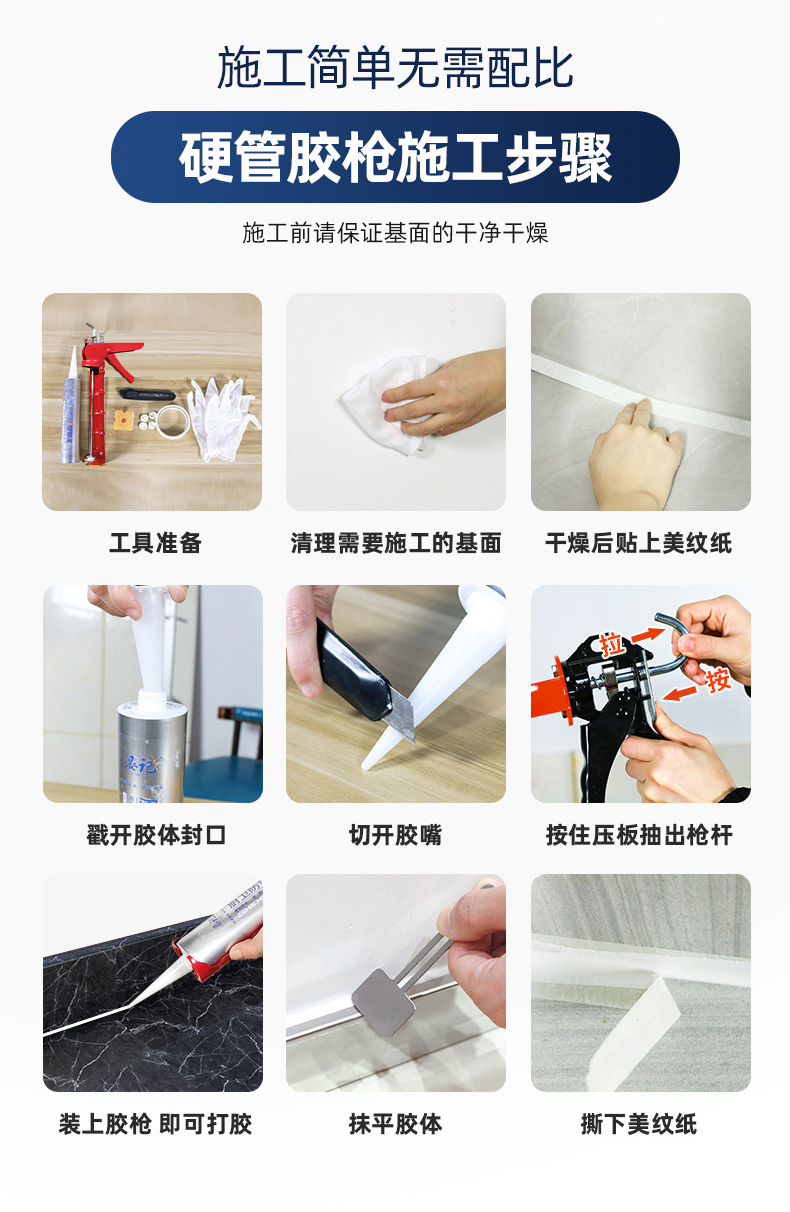 施工简单无需配比

硬管胶枪施工步骤

施工前请保证基面的干净干燥

工具准备

清理需要施工的基面

干燥后贴上美纹纸

戳开胶体封口

切开胶嘴

拉

按

按住压板抽出枪杆

装上胶枪 即可打胶

抹平胶体

撕下美纹纸