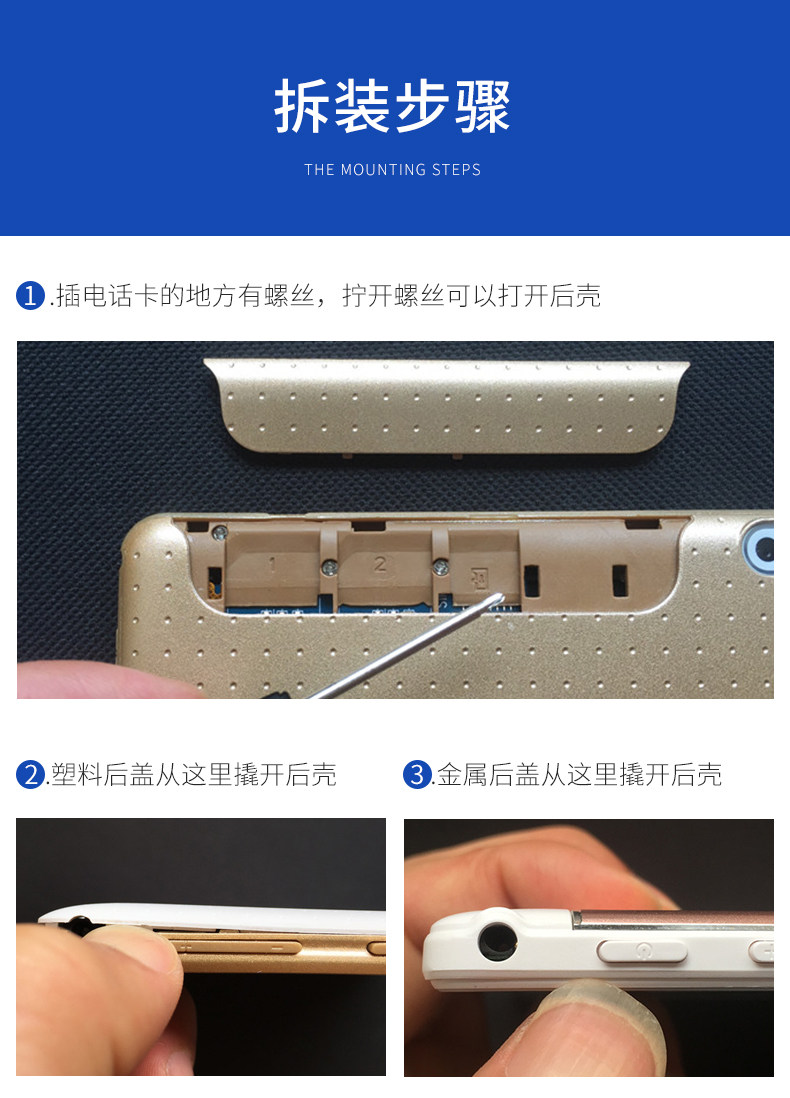 拆装步骤

THE MOUNTING STEPS

1.插电话卡的地方有螺丝，拧开螺丝可以打开后壳

1

2

2.塑料后盖从这里撬开后壳

3.金属后盖从这里撬开后壳