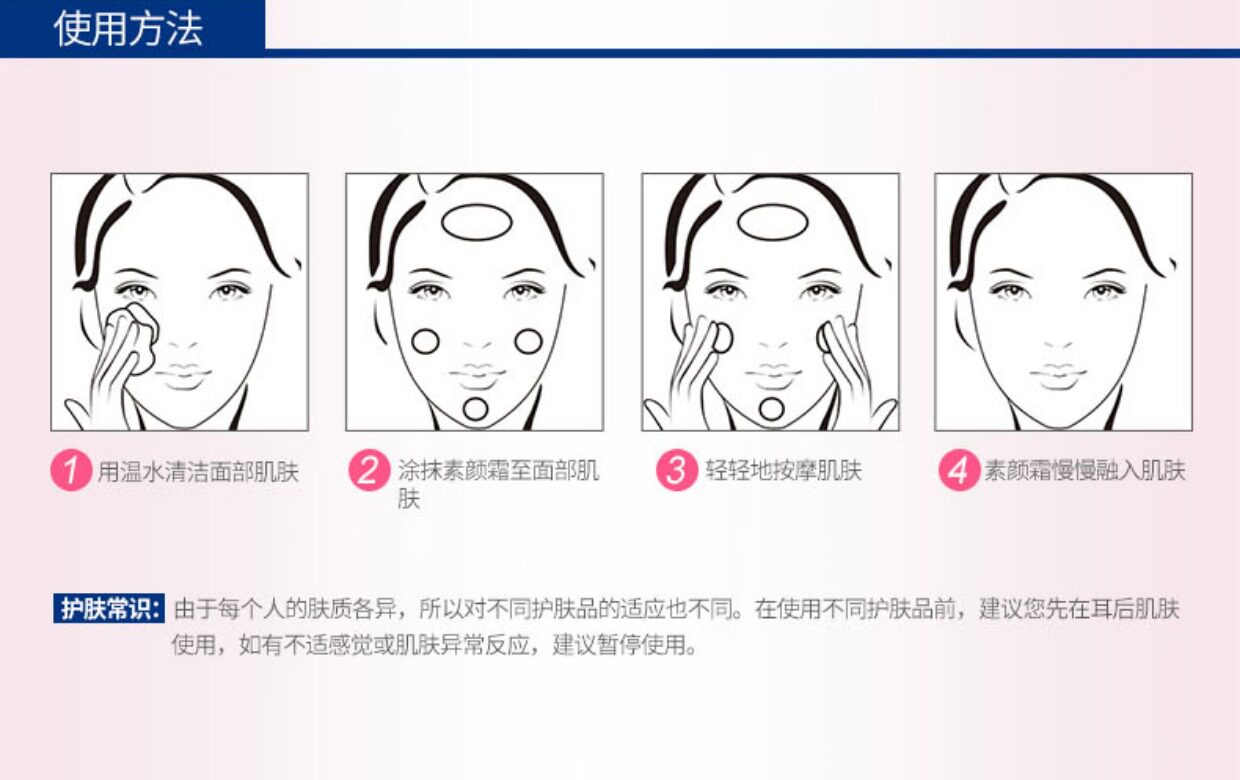 使用方法

1 用温水清洁面部肌肤

2 涂抹素颜霜至面部肌肤

3 轻轻地按摩肌肤

4 素颜霜慢慢融入肌肤

护肤常识: 由于每个人的肤质各异，所以对不同护肤品的适应也不同。在使用不同护肤品前，建议您先在耳后肌肤使用，如有不适感觉或肌肤异常反应，建议暂停使用。