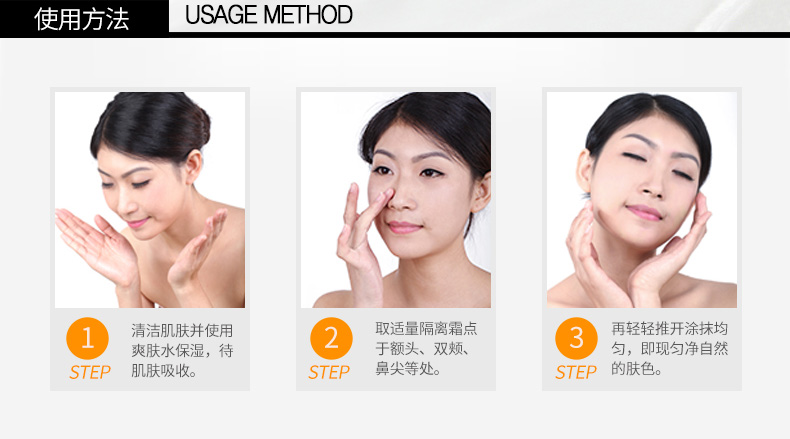 使用方法 USAGE METHOD

1 STEP 清洁肌肤并使用爽肤水保湿，待肌肤吸收。

2 STEP 取适量隔离霜点于额头、双颊、鼻尖等处。

3 STEP 再轻轻推开涂抹均匀，即现匀净自然的肤色。