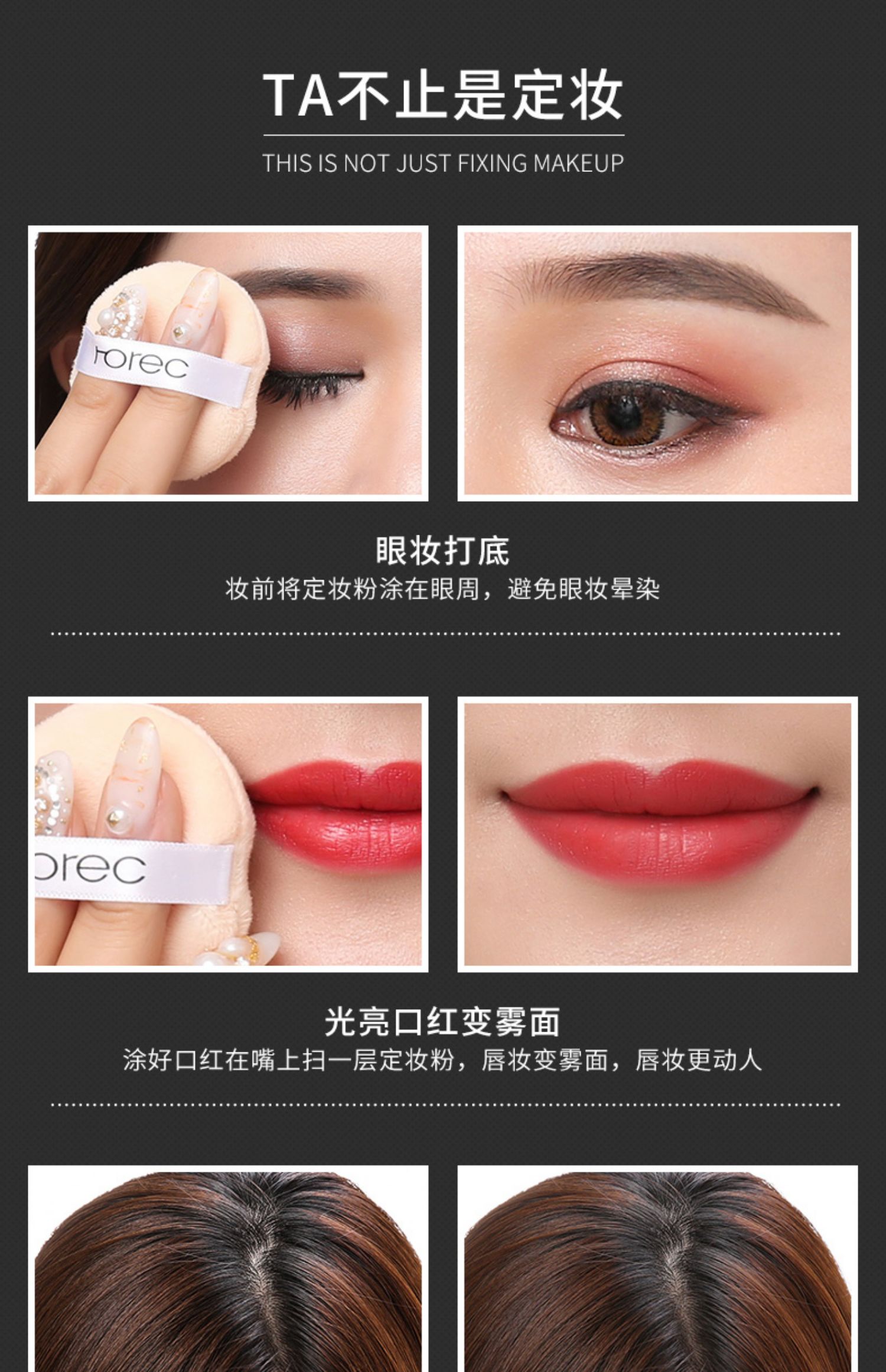 TA不止是定妆

THIS IS NOT JUST FIXING MAKEUP

rorec

眼妆打底

妆前将定妆粉涂在眼周，避免眼妆晕染

orec

光亮口红变雾面

涂好口红在嘴上扫一层定妆粉，唇妆变雾面，唇妆更动人