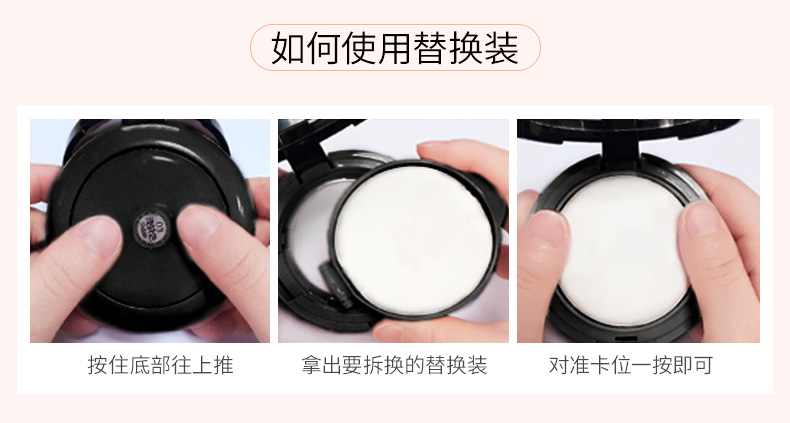 如何使用替换装

按住底部往上推

拿出要拆换的替换装

对准卡位一按即可