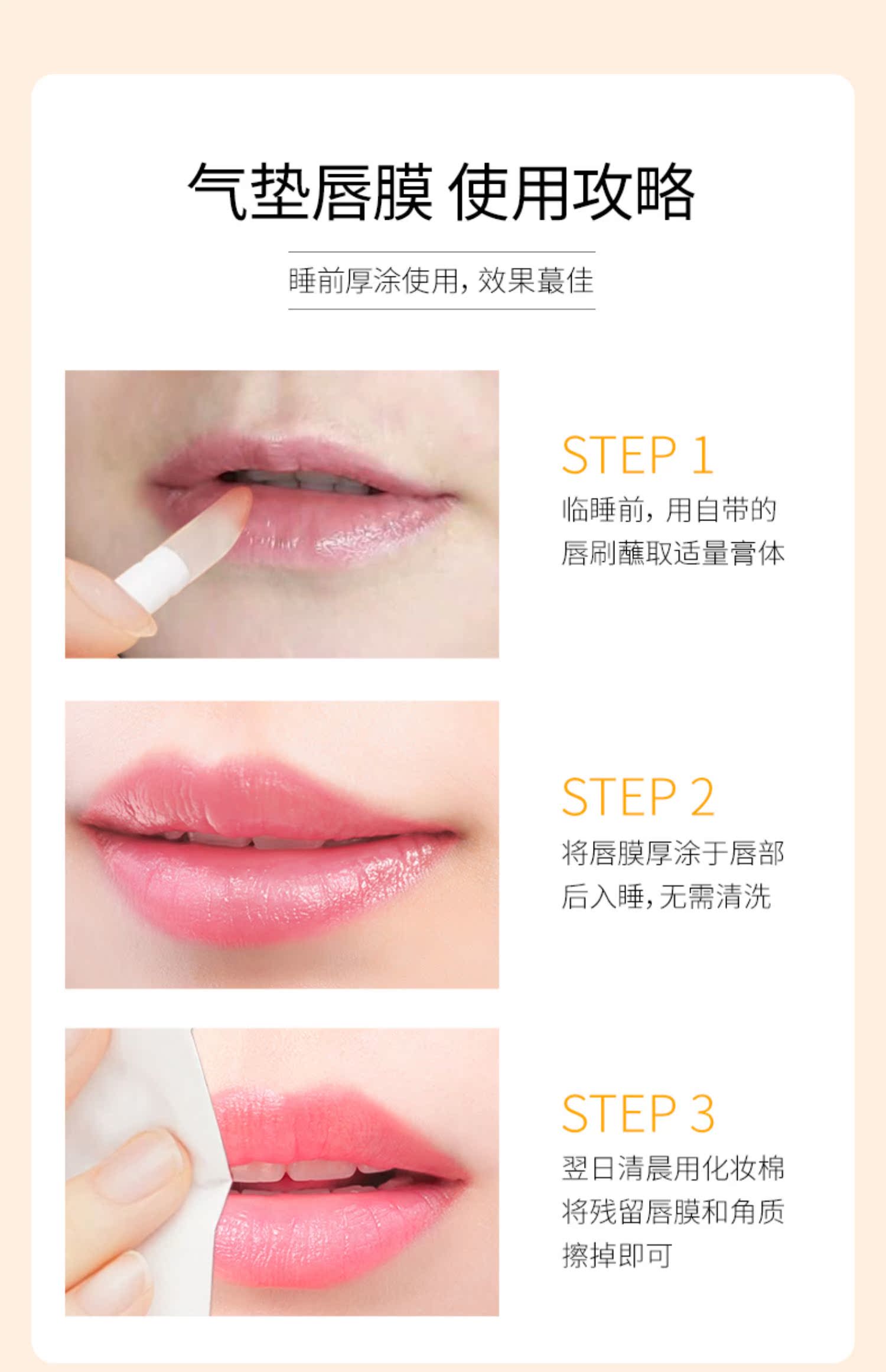 气垫唇膜 使用攻略

睡前厚涂使用，效果蕞佳

STEP 1
临睡前，用自带的唇刷蘸取适量膏体

STEP 2
将唇膜厚涂于唇部后入睡，无需清洗

STEP 3
翌日清晨用化妆棉将残留唇膜和角质擦掉即可