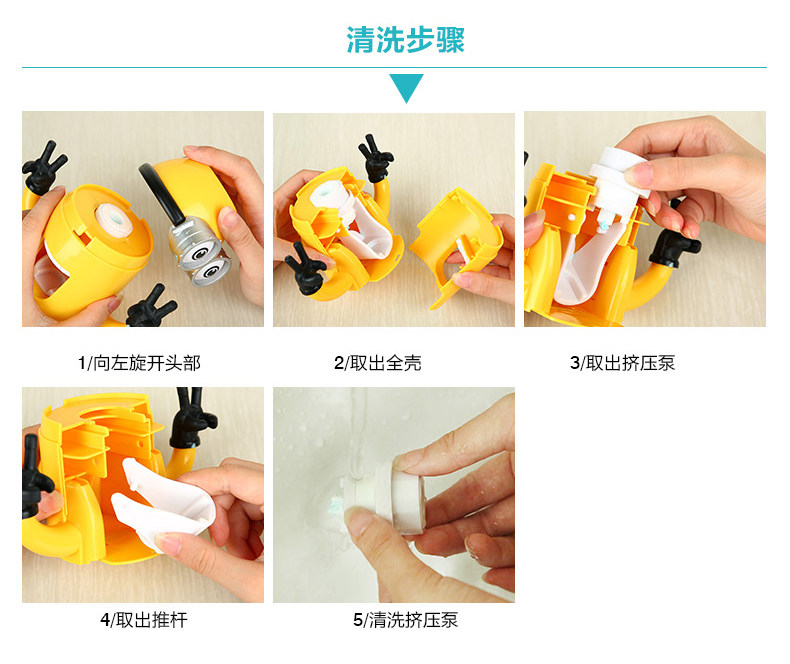 清洗步骤

1/向左旋开头部

2/取出全壳

3/取出挤压泵

4/取出推杆

5/清洗挤压泵