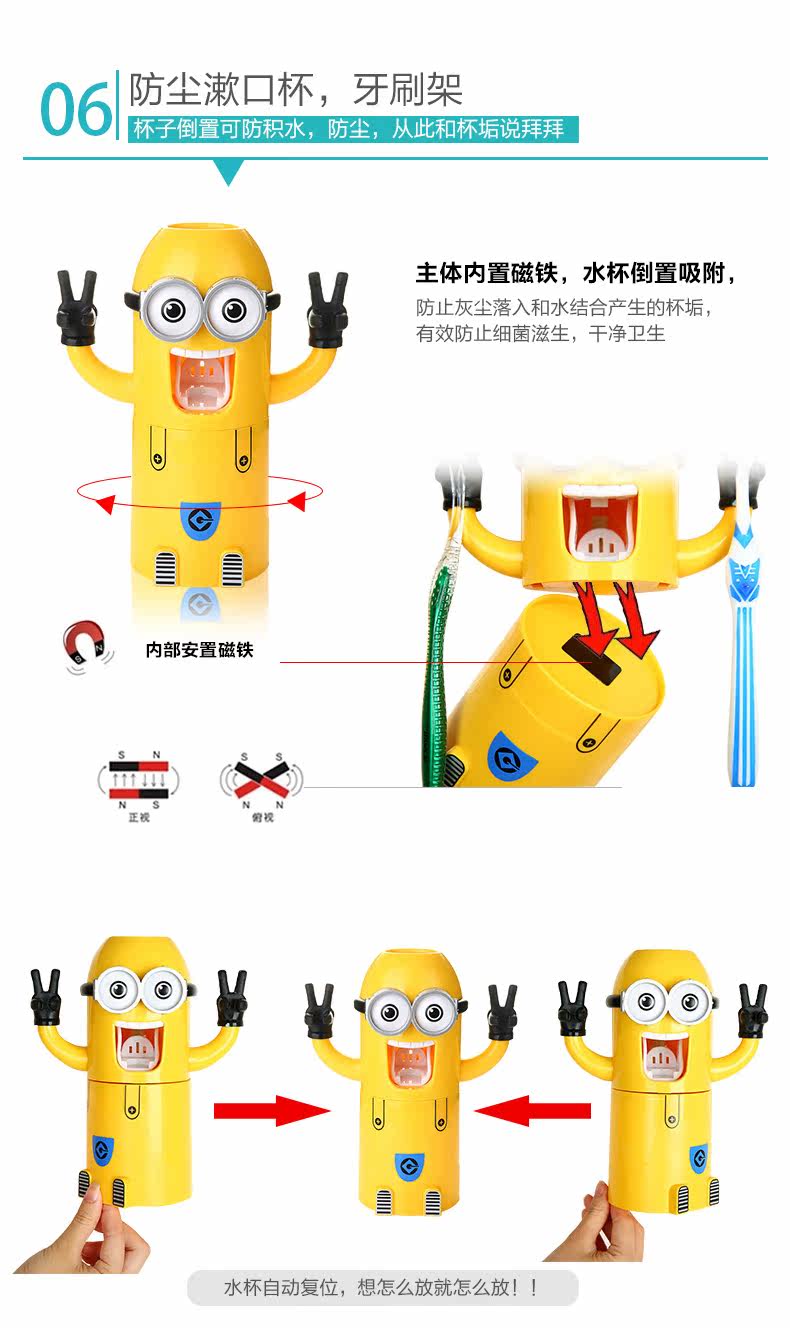 06 防尘漱口杯，牙刷架

杯子倒置可防积水，防尘，从此和杯垢说拜拜

主体内置磁铁，水杯倒置吸附，

防止灰尘落入和水结合产生的杯垢，有效防止细菌滋生，干净卫生

内部安置磁铁

S N

N S

正视

S S

N N

俯视

水杯自动复位，想怎么放就怎么放！！