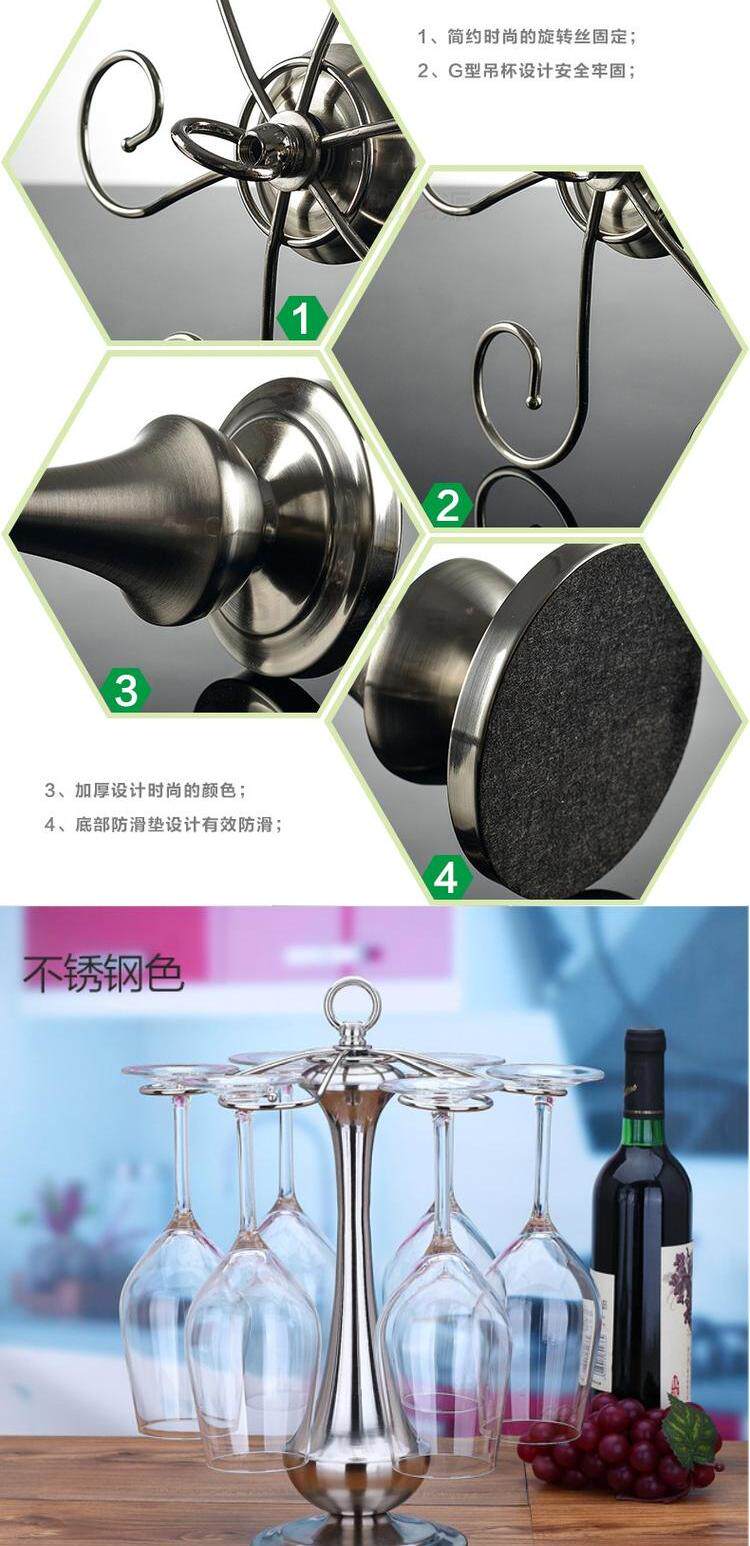 1、简约时尚的旋转丝固定；
2、G型吊杯设计安全牢固；

1

2

3

4

3、加厚设计时尚的颜色；
4、底部防滑垫设计有效防滑；

不锈钢色