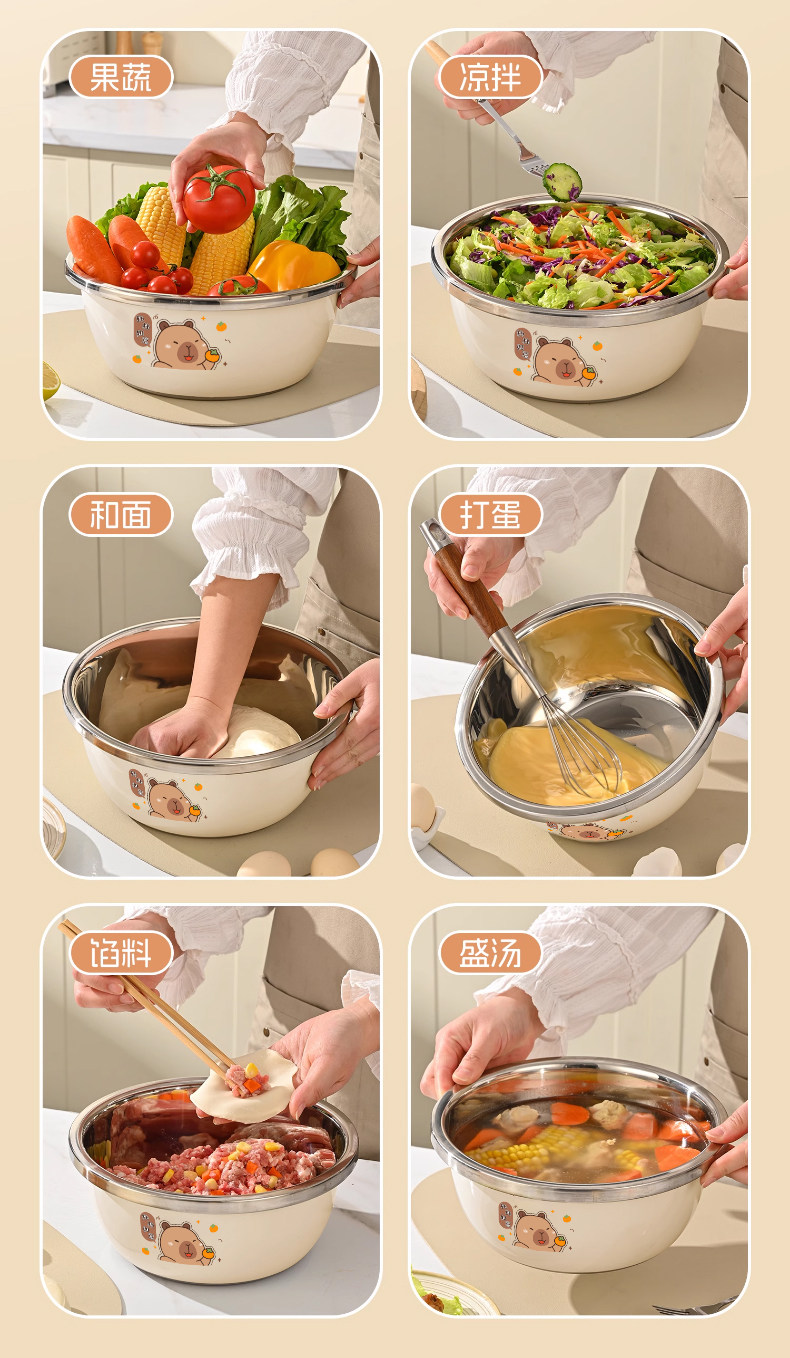 果蔬

凉拌

和面

打蛋

馅料

盛汤