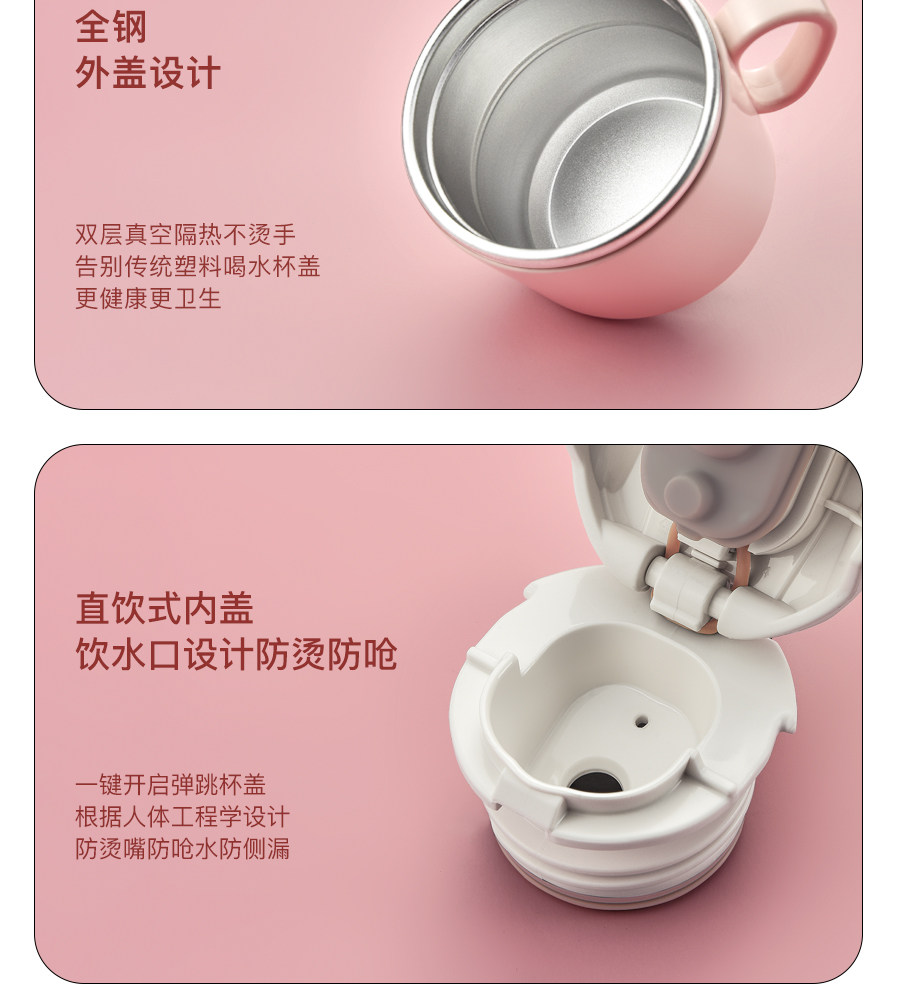 全钢
外盖设计

双层真空隔热不烫手
告别传统塑料喝水杯盖
更健康更卫生

直饮式内盖
饮水口设计防烫防呛

一键开启弹跳杯盖
根据人体工程学设计
防烫嘴防呛水防侧漏