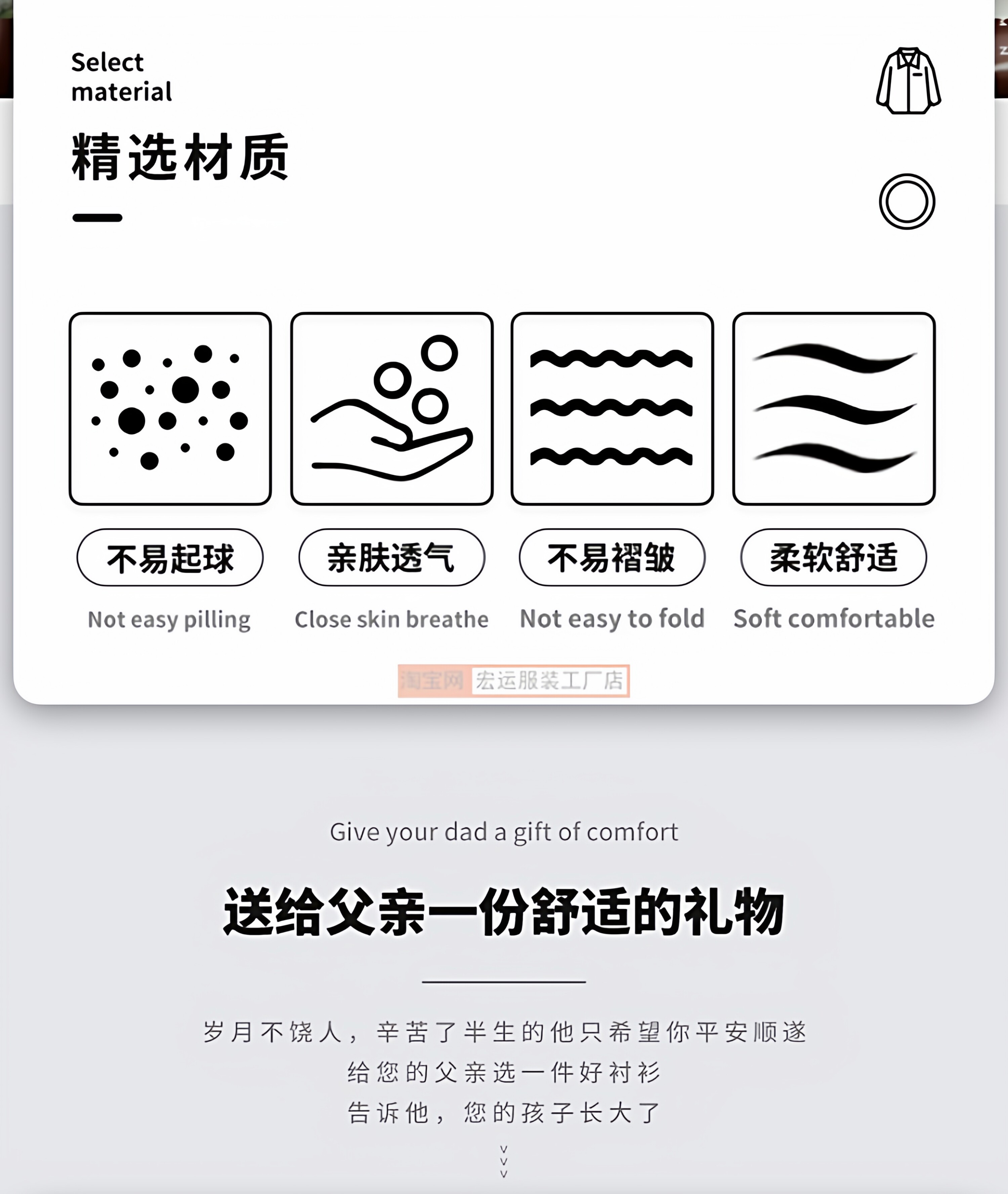 Select
material

精选材质

不易起球

Not easy pilling

亲肤透气

Close skin breathe

不易褶皱

Not easy to fold

柔软舒适

Soft comfortable

Give your dad a gift of comfort

送给父亲一份舒适的礼物

岁月不饶人，辛苦了半生的他只希望你平安顺遂
给您的父亲选一件好衬衫
告诉他，您的孩子长大了

淘宝网 宏运服装工厂店