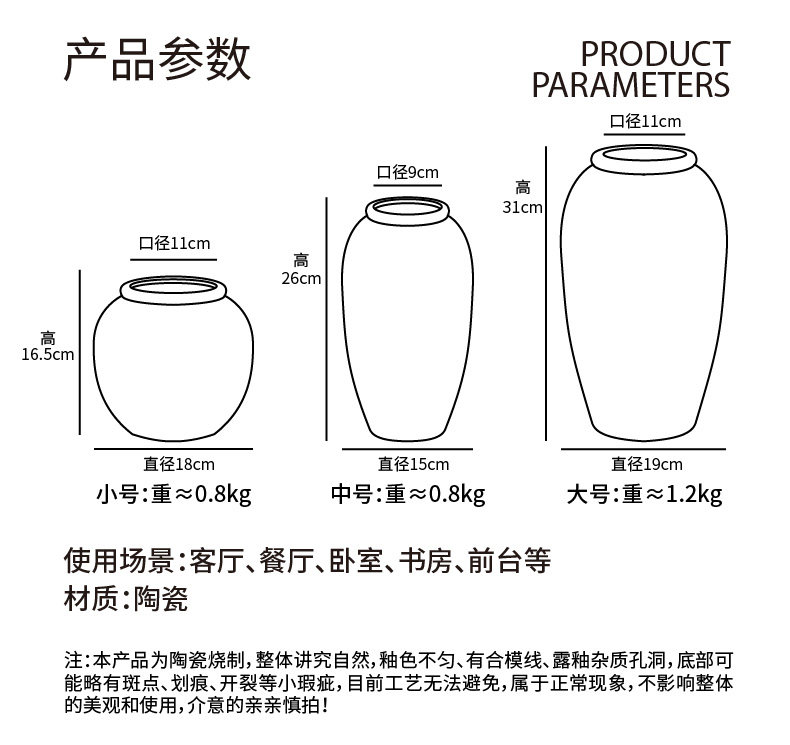 产品参数

PRODUCT PARAMETERS

口径11cm
高
16.5cm
直径18cm
小号:重≈0.8kg

口径9cm
高
26cm
直径15cm
中号:重≈0.8kg

口径11cm
高
31cm
直径19cm
大号:重≈1.2kg

使用场景:客厅、餐厅、卧室、书房、前台等
材质:陶瓷

注:本产品为陶瓷烧制,整体讲究自然,釉色不匀、有合模线、露釉杂质孔洞,底部可能略有斑点、划痕、开裂等小瑕疵,目前工艺无法避免,属于正常现象,不影响整体的美观和使用,介意的亲亲慎拍!