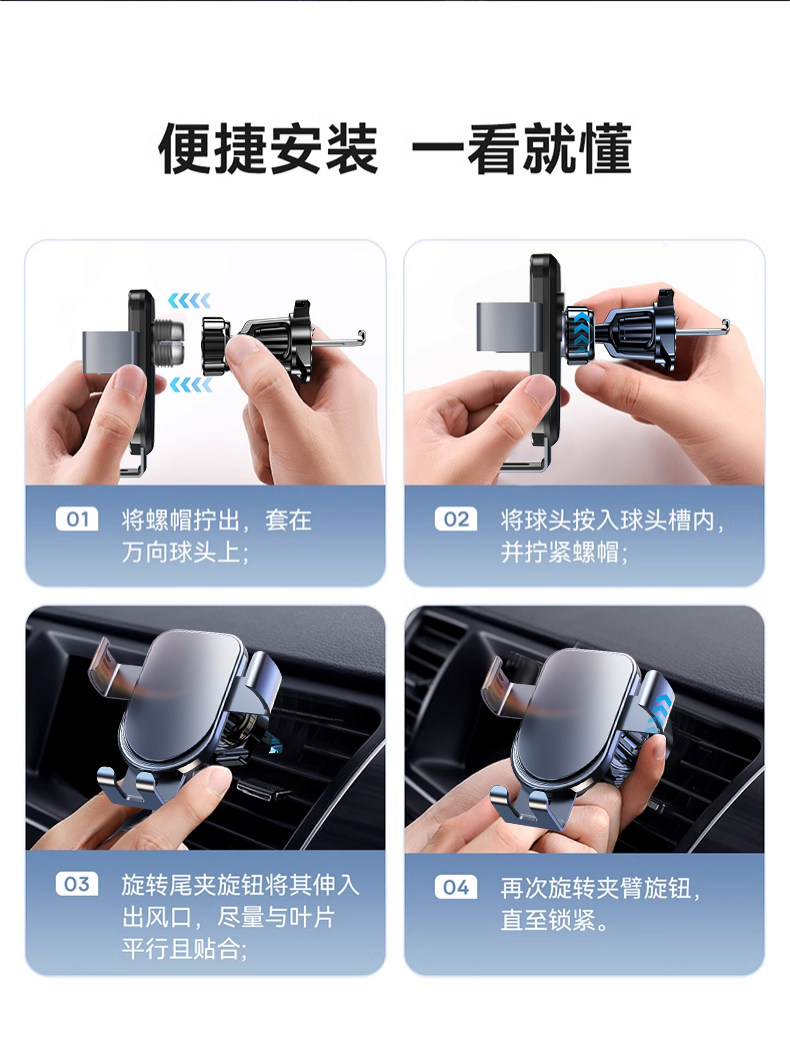 便捷安装 一看就懂

01 将螺帽拧出，套在万向球头上；

02 将球头按入球头槽内，并拧紧螺帽；

03 旋转尾夹旋钮将其伸入出风口，尽量与叶片平行且贴合；

04 再次旋转夹臂旋钮，直至锁紧。