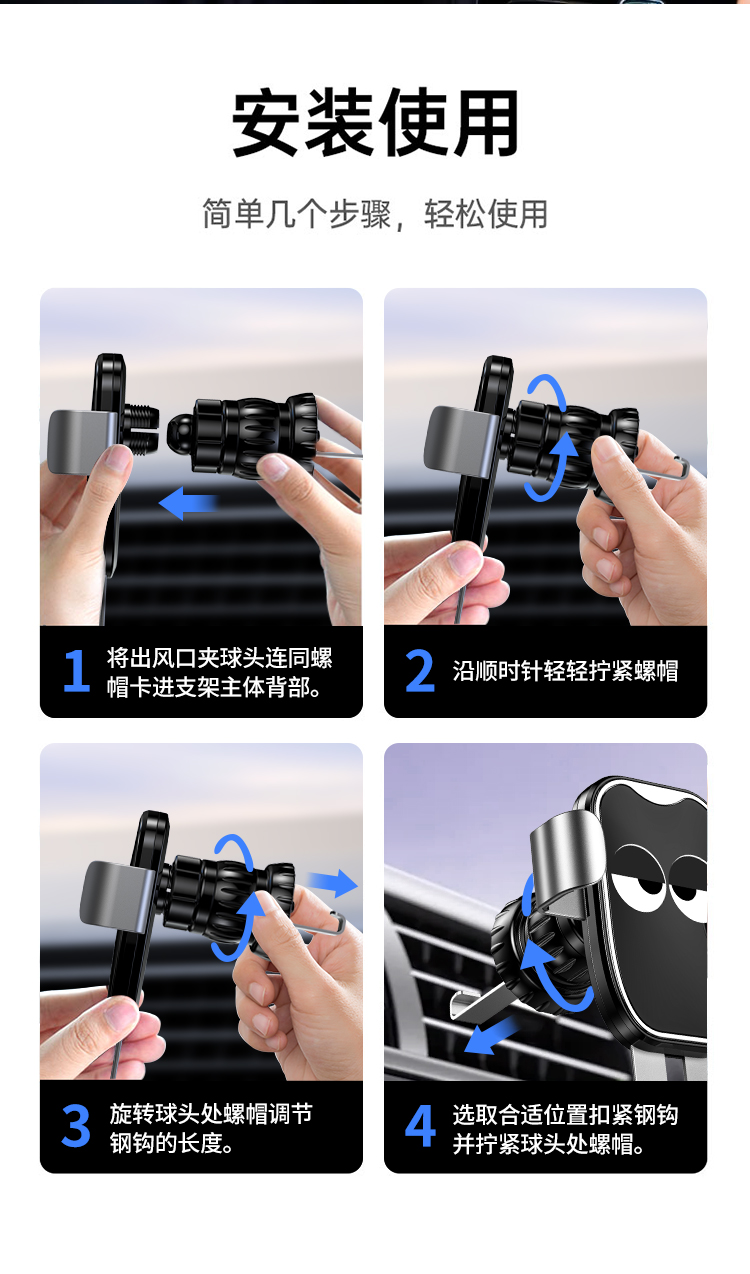 安装使用

简单几个步骤，轻松使用

1 将出风口夹球头连同螺帽卡进支架主体背部。

2 沿顺时针轻轻拧紧螺帽

3 旋转球头处螺帽调节钢钩的长度。

4 选取合适位置扣紧钢钩并拧紧球头处螺帽。