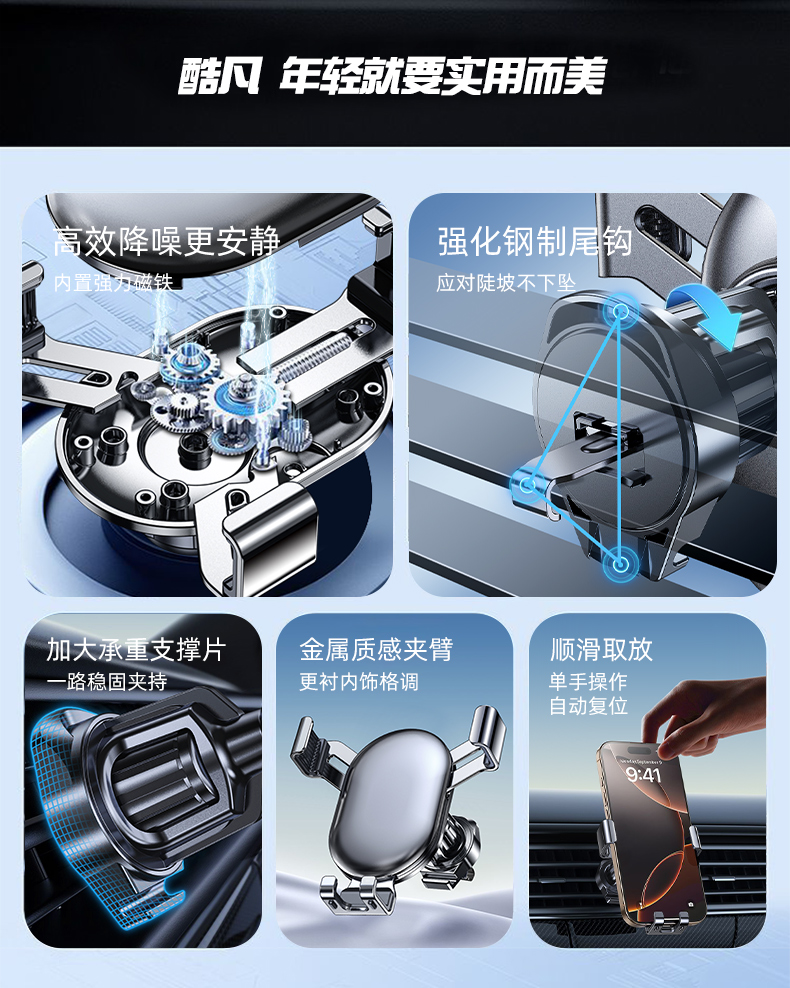 酷凡 年轻就要实用而美

高效降噪更安静
内置强力磁铁

强化钢制尾钩
应对陡坡不下坠

加大承重支撑片
一路稳固夹持

金属质感夹臂
更衬内饰格调

顺滑取放
单手操作
自动复位

9:41