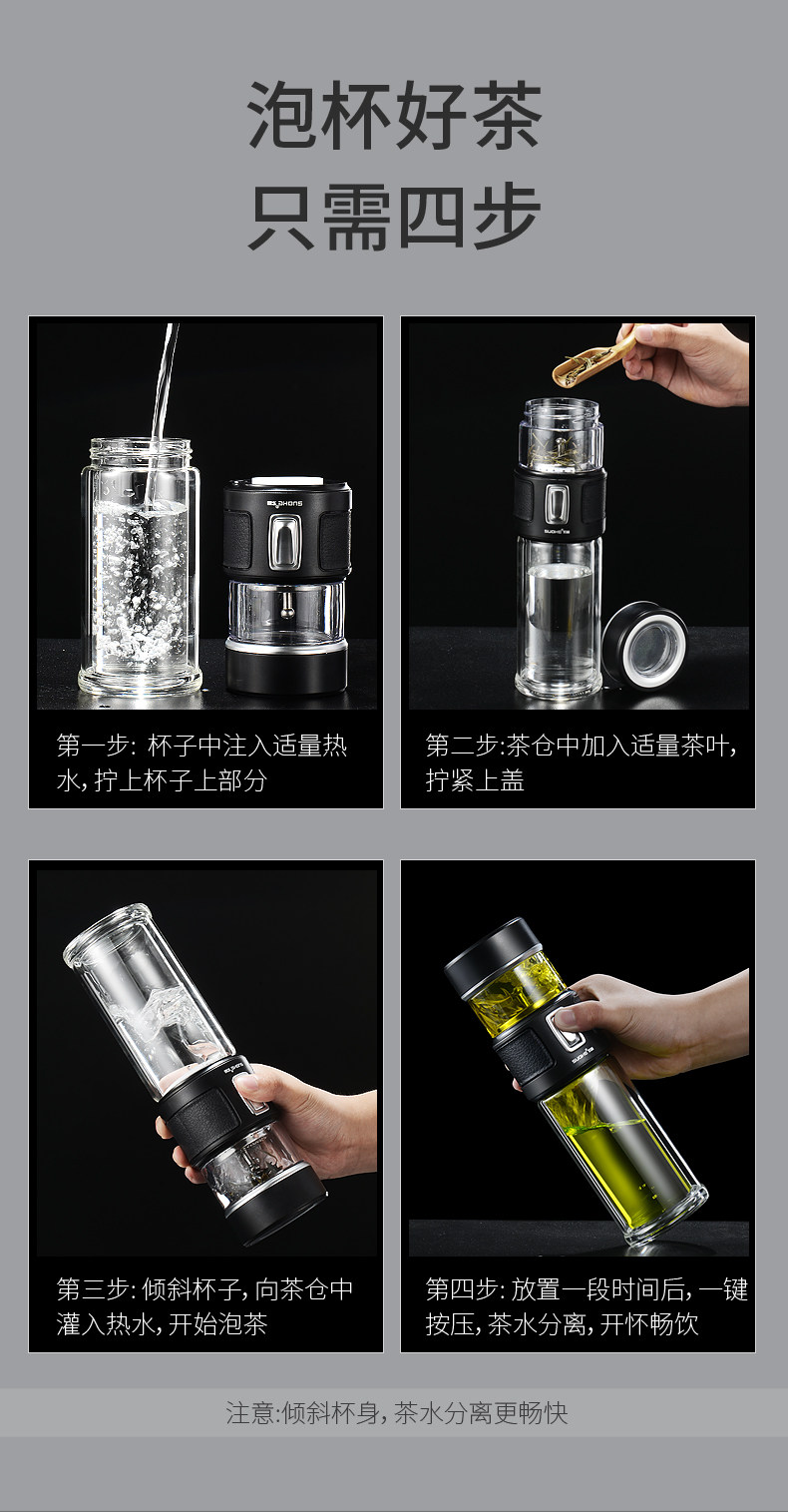 泡杯好茶
只需四步

第一步: 杯子中注入适量热水, 拧上杯子上部分

第二步:茶仓中加入适量茶叶, 拧紧上盖

第三步: 倾斜杯子, 向茶仓中灌入热水, 开始泡茶

第四步: 放置一段时间后, 一键按压, 茶水分离, 开怀畅饮

注意:倾斜杯身, 茶水分离更畅快