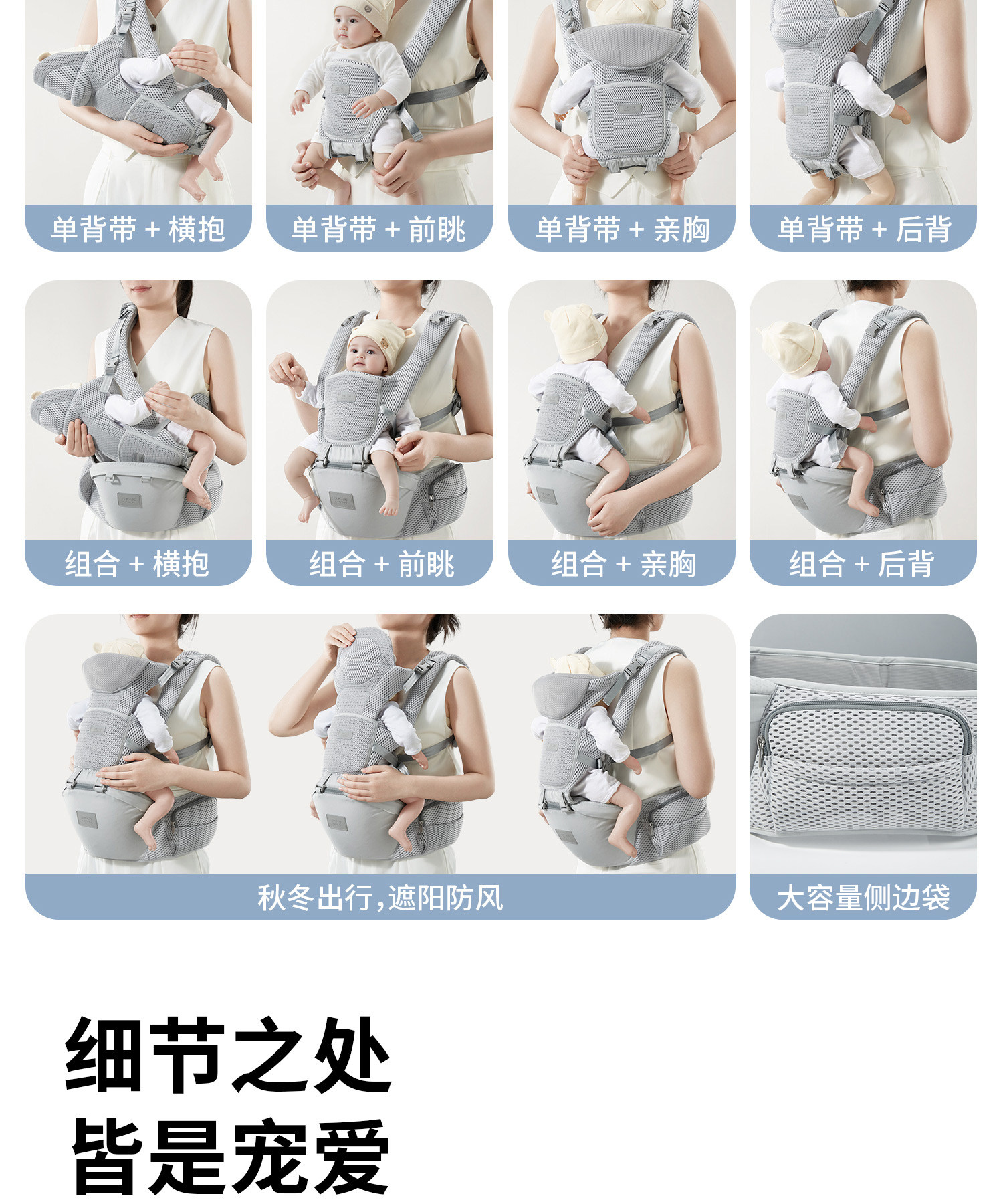 单背带 + 横抱

单背带 + 前眺

单背带 + 亲胸

单背带 + 后背

组合 + 横抱

组合 + 前眺

组合 + 亲胸

组合 + 后背

秋冬出行,遮阳防风

大容量侧边袋

细节之处
皆是宠爱