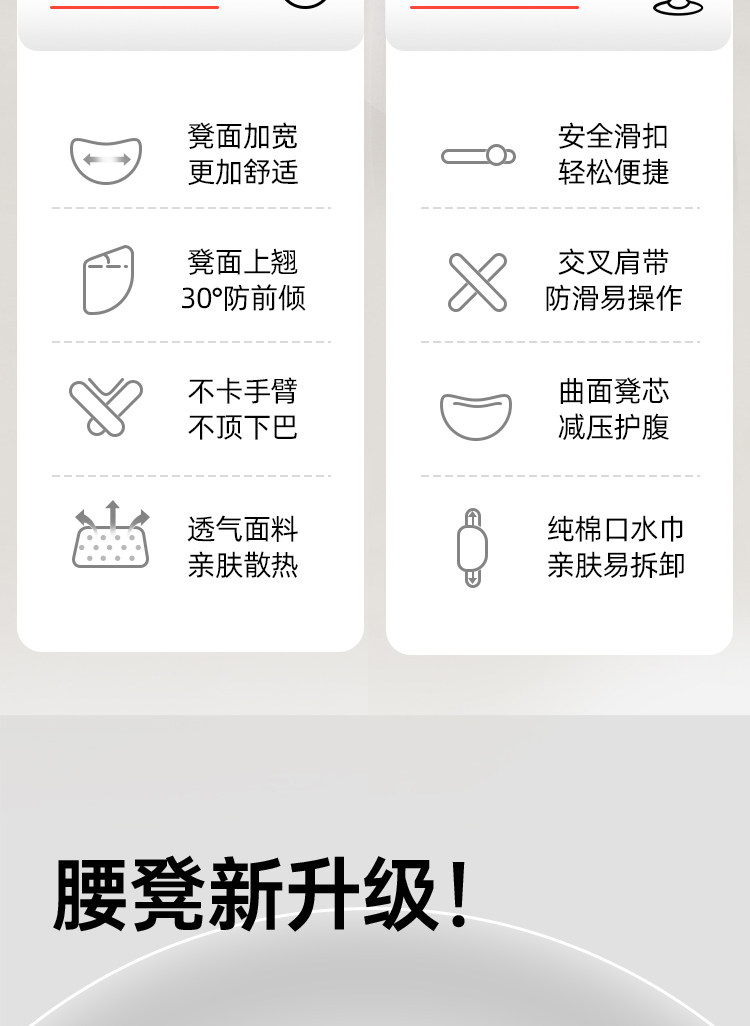 凳面加宽
更加舒适

凳面上翘
30°防前倾

不卡手臂
不顶下巴

透气面料
亲肤散热

安全滑扣
轻松便捷

交叉肩带
防滑易操作

曲面凳芯
减压护腹

纯棉口水巾
亲肤易拆卸

腰凳新升级!