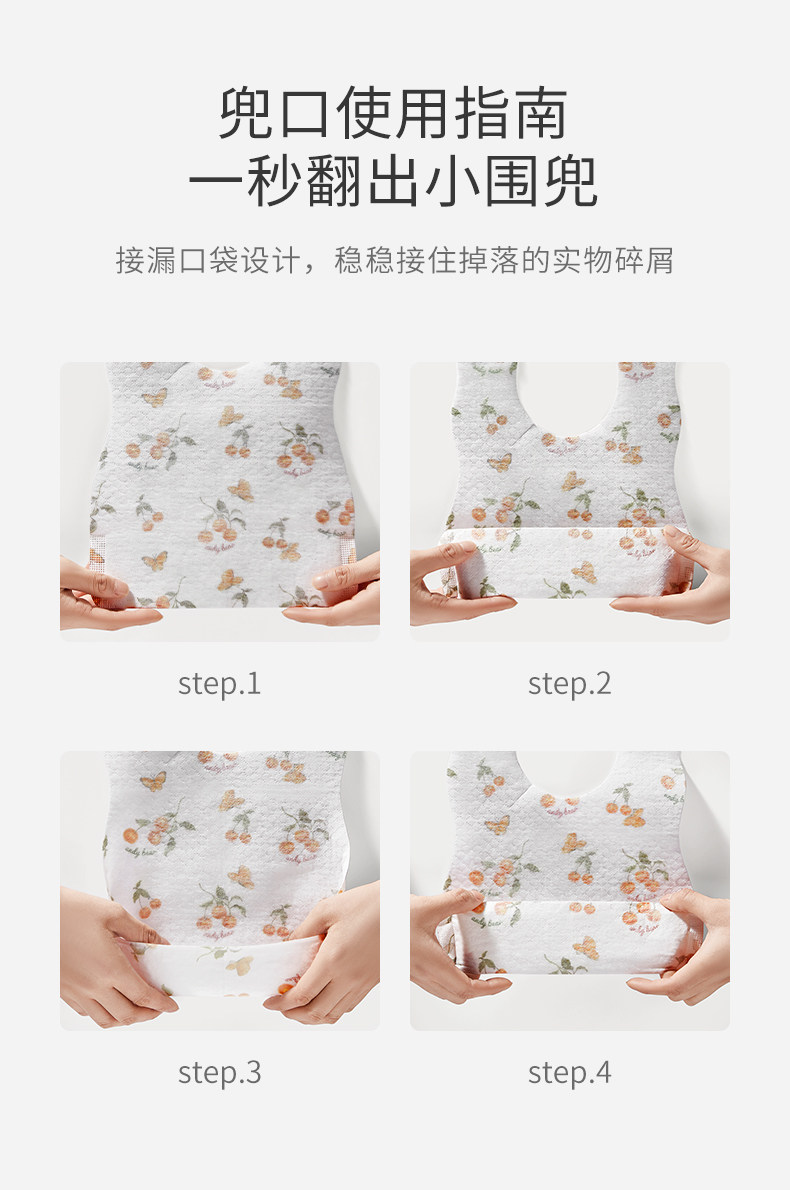 兜口使用指南
一秒翻出小围兜

接漏口袋设计，稳稳接住掉落的实物碎屑

step.1

step.2

step.3

step.4