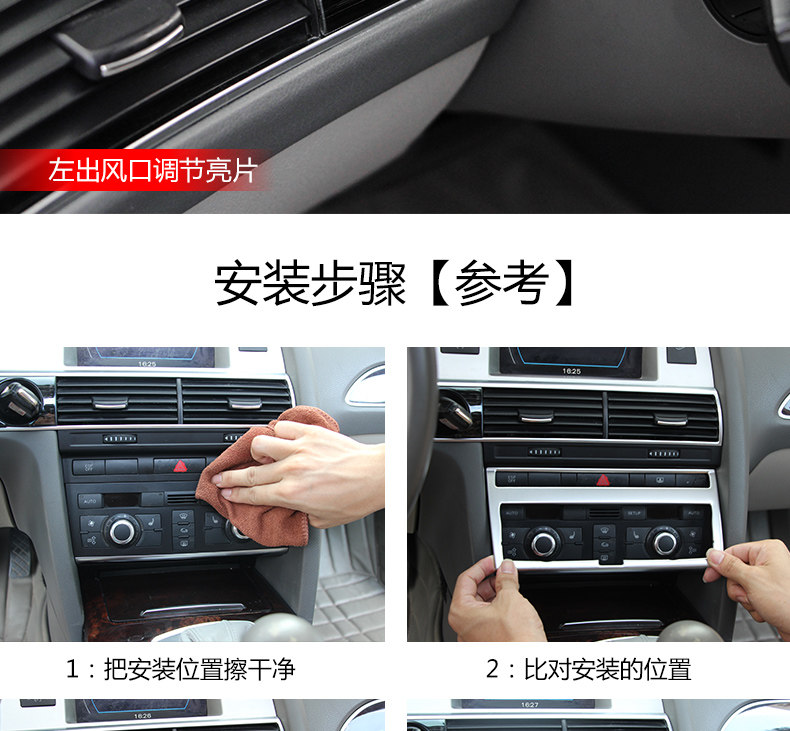 左出风口调节亮片

安装步骤【参考】

1625

AUTO

1：把安装位置擦干净

1625

AUTO

SETUP

AUTO

2：比对安装的位置

1626

1627