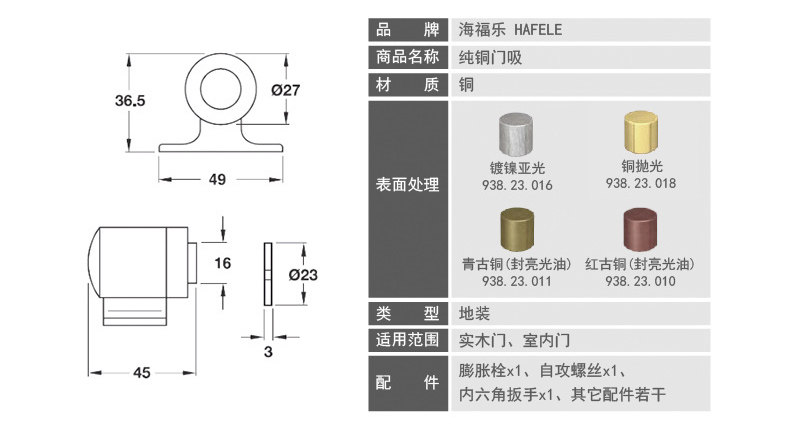 36.5

Ø27

49

16

Ø23

3

45

| 品　牌 | 海福乐 HAFELE |
|---|---|
| 商品名称 | 纯铜门吸 |
| 材　质 | 铜 |
| 表面处理 | 镀镍亚光 938.23.016　铜抛光 938.23.018　青古铜(封亮光油) 938.23.011　红古铜(封亮光油) 938.23.010 |
| 类　型 | 地装 |
| 适用范围 | 实木门、室内门 |
| 配　件 | 膨胀栓x1、自攻螺丝x1、内六角扳手x1、其它配件若干 |