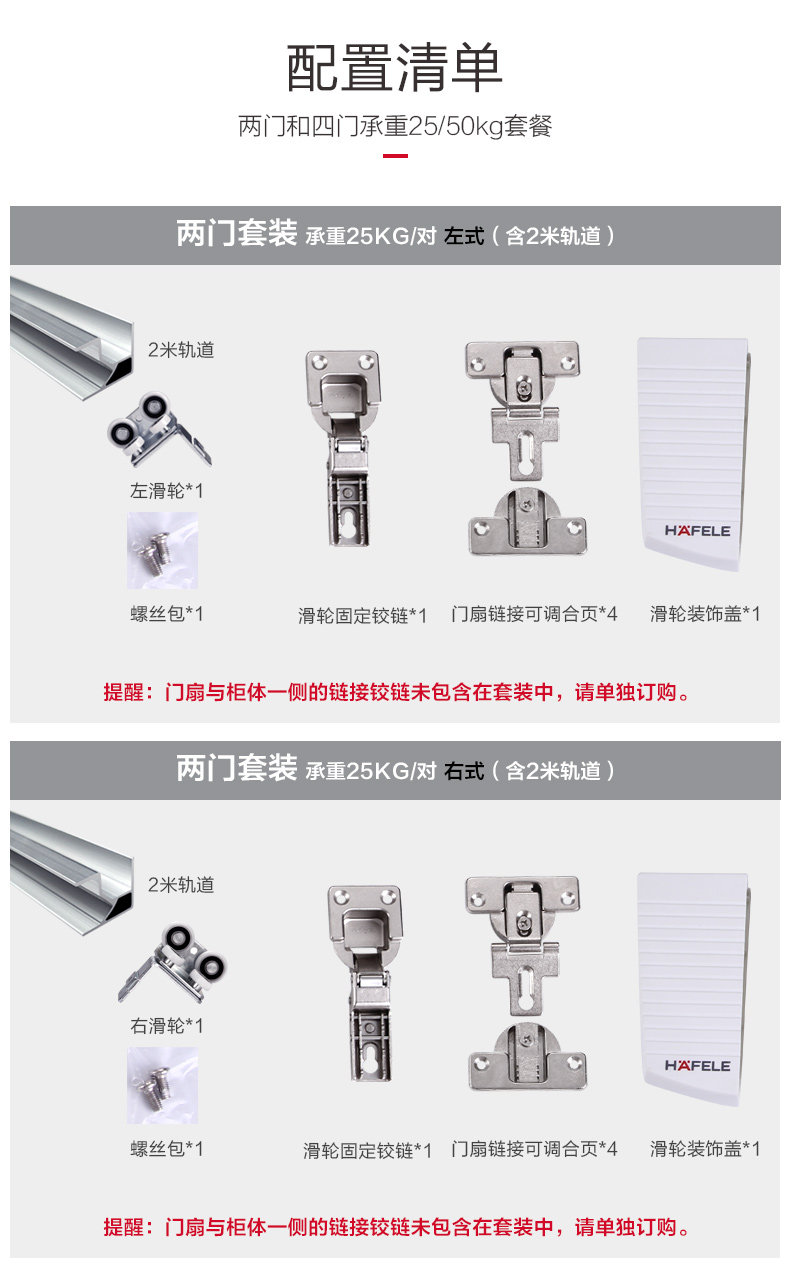 配置清单

两门和四门承重25/50kg套餐

两门套装 承重25KG/对 左式（含2米轨道）

2米轨道

左滑轮*1

螺丝包*1

滑轮固定铰链*1

门扇链接可调合页*4

HÄFELE

滑轮装饰盖*1

提醒：门扇与柜体一侧的链接铰链未包含在套装中，请单独订购。

两门套装 承重25KG/对 右式（含2米轨道）

2米轨道

右滑轮*1

螺丝包*1

滑轮固定铰链*1

门扇链接可调合页*4

HÄFELE

滑轮装饰盖*1

提醒：门扇与柜体一侧的链接铰链未包含在套装中，请单独订购。