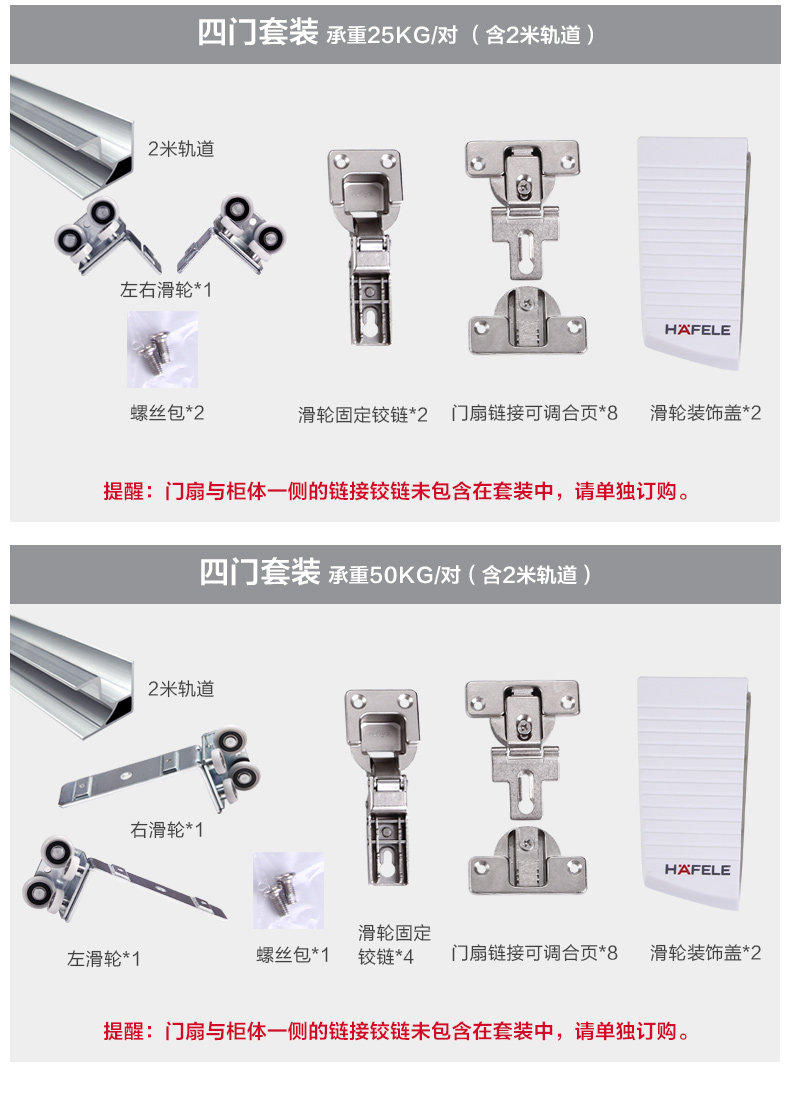 四门套装 承重25KG/对（含2米轨道）

2米轨道

左右滑轮*1

螺丝包*2

滑轮固定铰链*2

门扇链接可调合页*8

HÄFELE

滑轮装饰盖*2

提醒：门扇与柜体一侧的链接铰链未包含在套装中，请单独订购。

四门套装 承重50KG/对（含2米轨道）

2米轨道

右滑轮*1

左滑轮*1

螺丝包*1

滑轮固定铰链*4

门扇链接可调合页*8

HÄFELE

滑轮装饰盖*2

提醒：门扇与柜体一侧的链接铰链未包含在套装中，请单独订购。