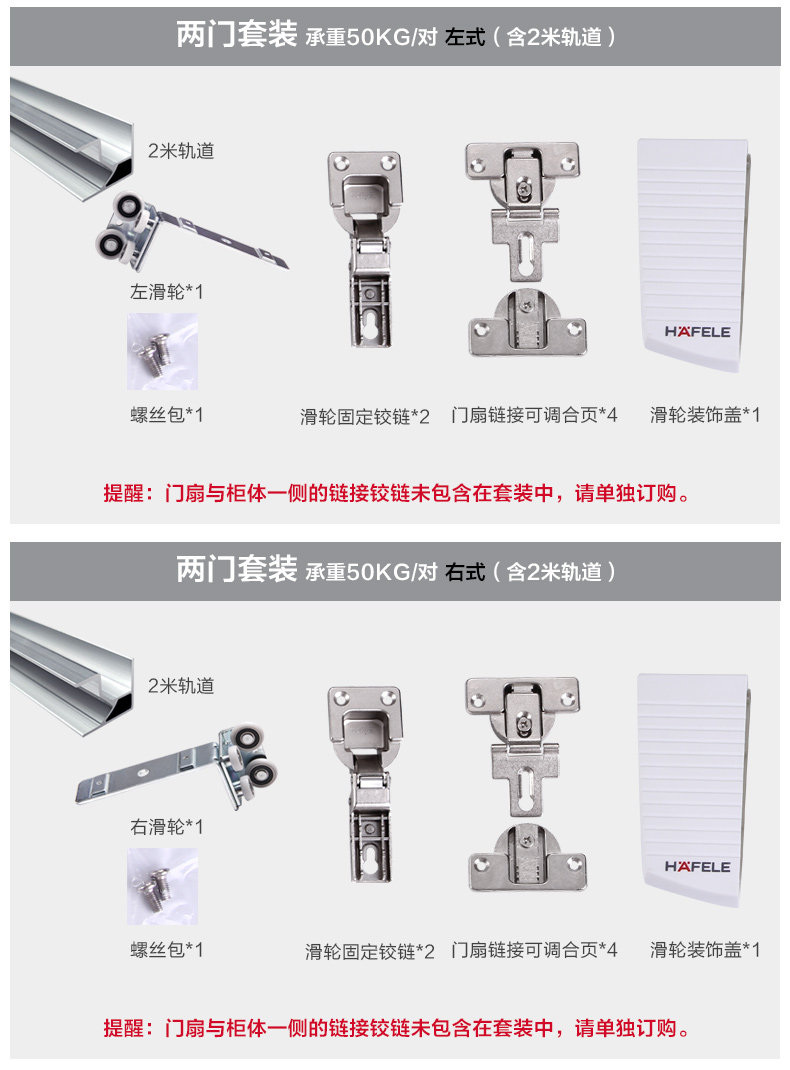 两门套装 承重50KG/对 左式（含2米轨道）

2米轨道

左滑轮*1

螺丝包*1

滑轮固定铰链*2

门扇链接可调合页*4

HÄFELE

滑轮装饰盖*1

提醒：门扇与柜体一侧的链接铰链未包含在套装中，请单独订购。

两门套装 承重50KG/对 右式（含2米轨道）

2米轨道

右滑轮*1

螺丝包*1

滑轮固定铰链*2

门扇链接可调合页*4

HÄFELE

滑轮装饰盖*1

提醒：门扇与柜体一侧的链接铰链未包含在套装中，请单独订购。