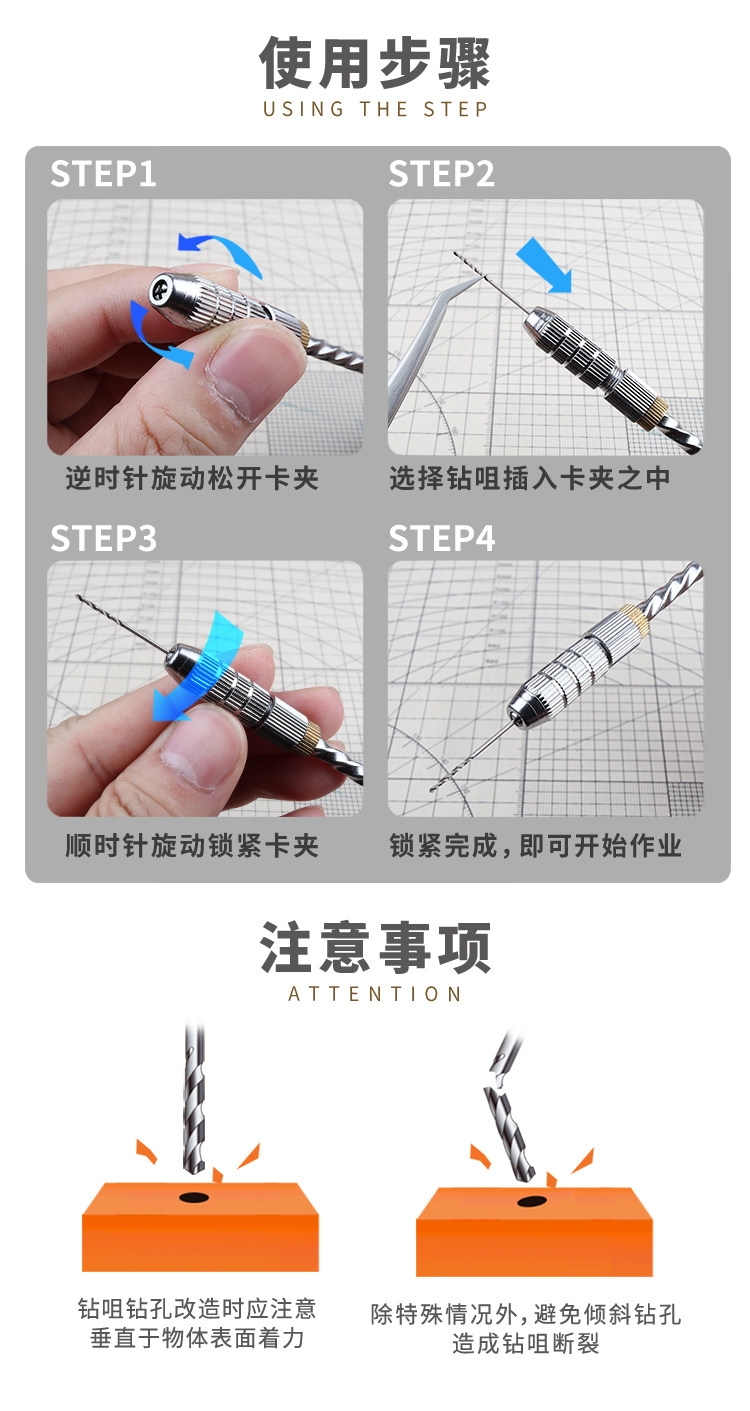 使用步骤
USING THE STEP

STEP1
逆时针旋动松开卡夹

STEP2
选择钻咀插入卡夹之中

STEP3
顺时针旋动锁紧卡夹

STEP4
锁紧完成，即可开始作业

注意事项
ATTENTION

钻咀钻孔改造时应注意垂直于物体表面着力

除特殊情况外，避免倾斜钻孔造成钻咀断裂