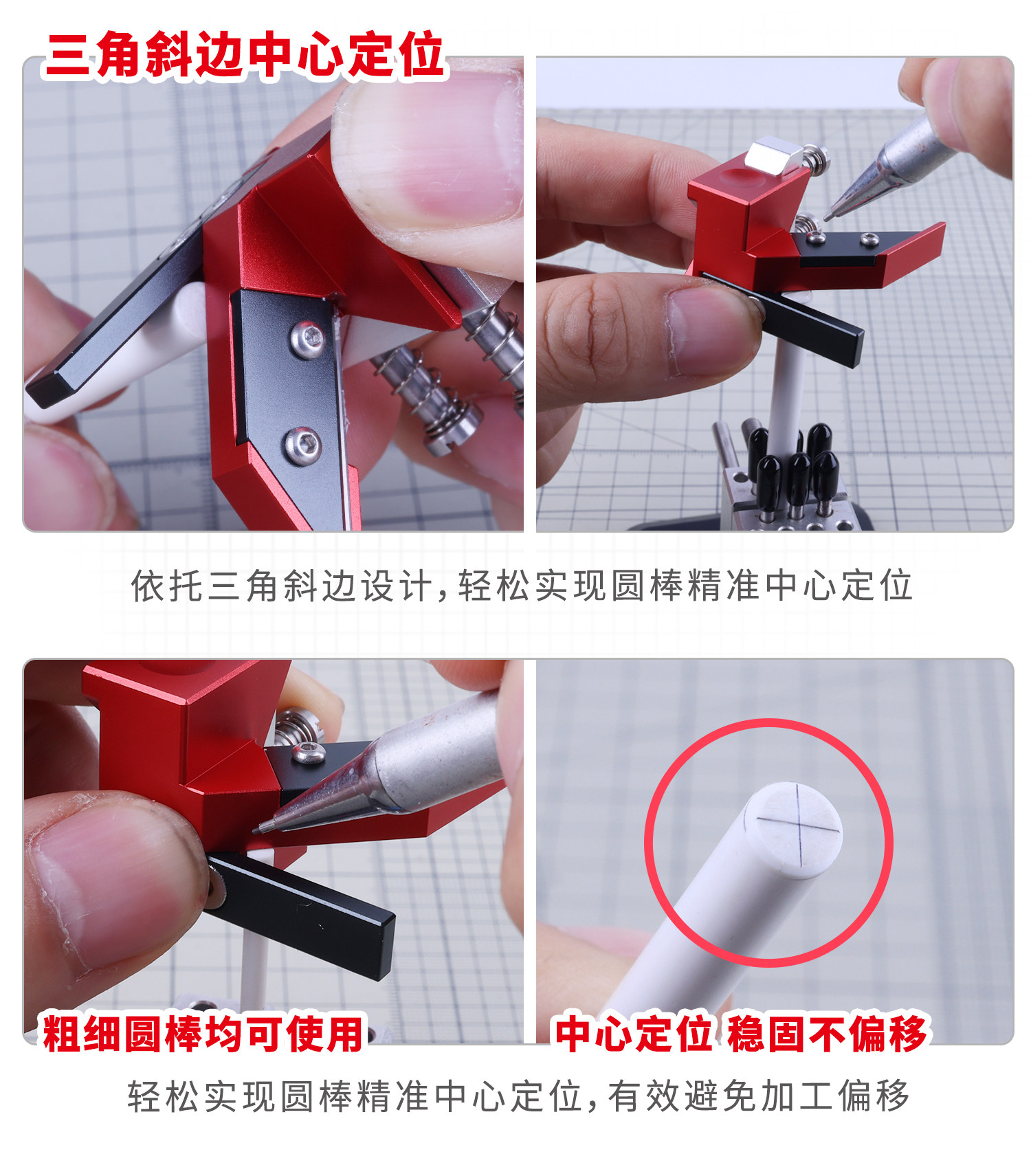 三角斜边中心定位

依托三角斜边设计，轻松实现圆棒精准中心定位

粗细圆棒均可使用

中心定位 稳固不偏移

轻松实现圆棒精准中心定位，有效避免加工偏移