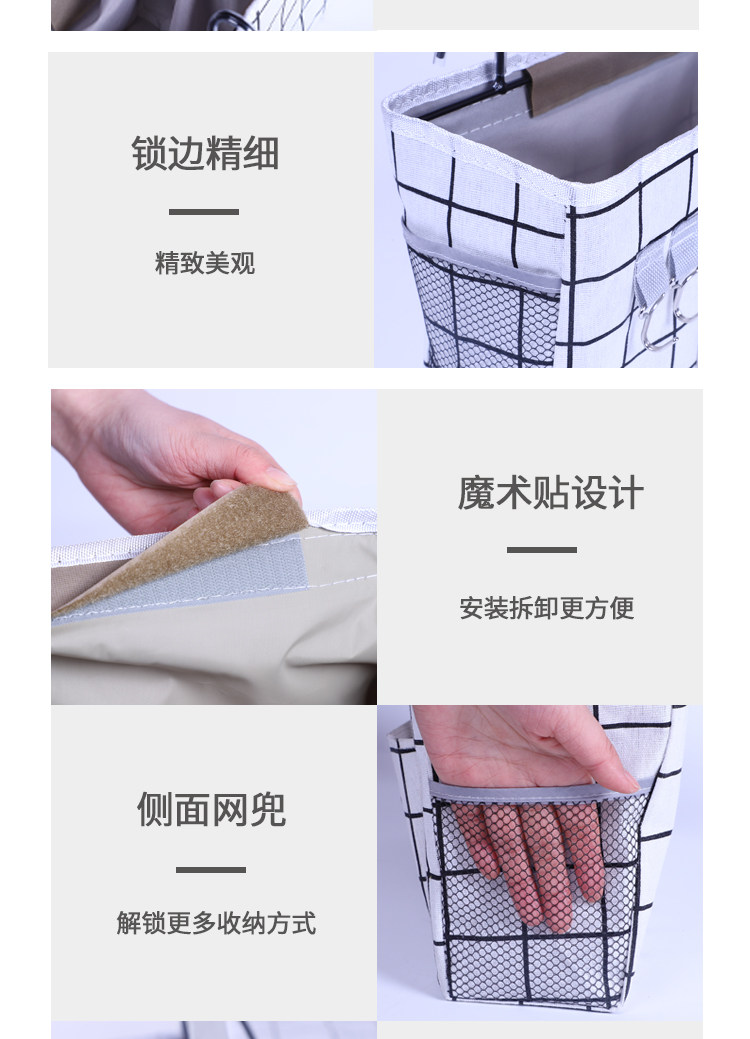 锁边精细

精致美观

魔术贴设计

安装拆卸更方便

侧面网兜

解锁更多收纳方式