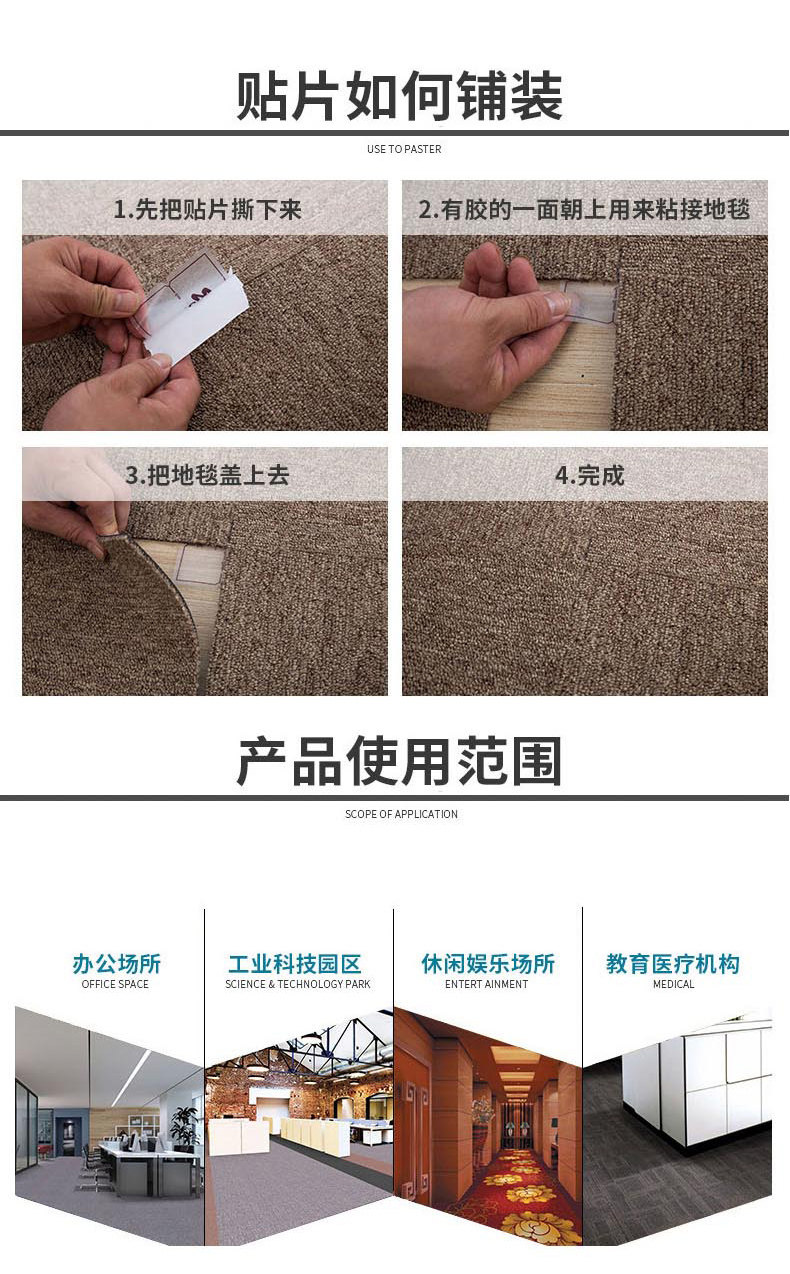 贴片如何铺装

USE TO PASTER

1.先把贴片撕下来

2.有胶的一面朝上用来粘接地毯

3.把地毯盖上去

4.完成

产品使用范围

SCOPE OF APPLICATION

办公场所
OFFICE SPACE

工业科技园区
SCIENCE & TECHNOLOGY PARK

休闲娱乐场所
ENTERT AINMENT

教育医疗机构
MEDICAL