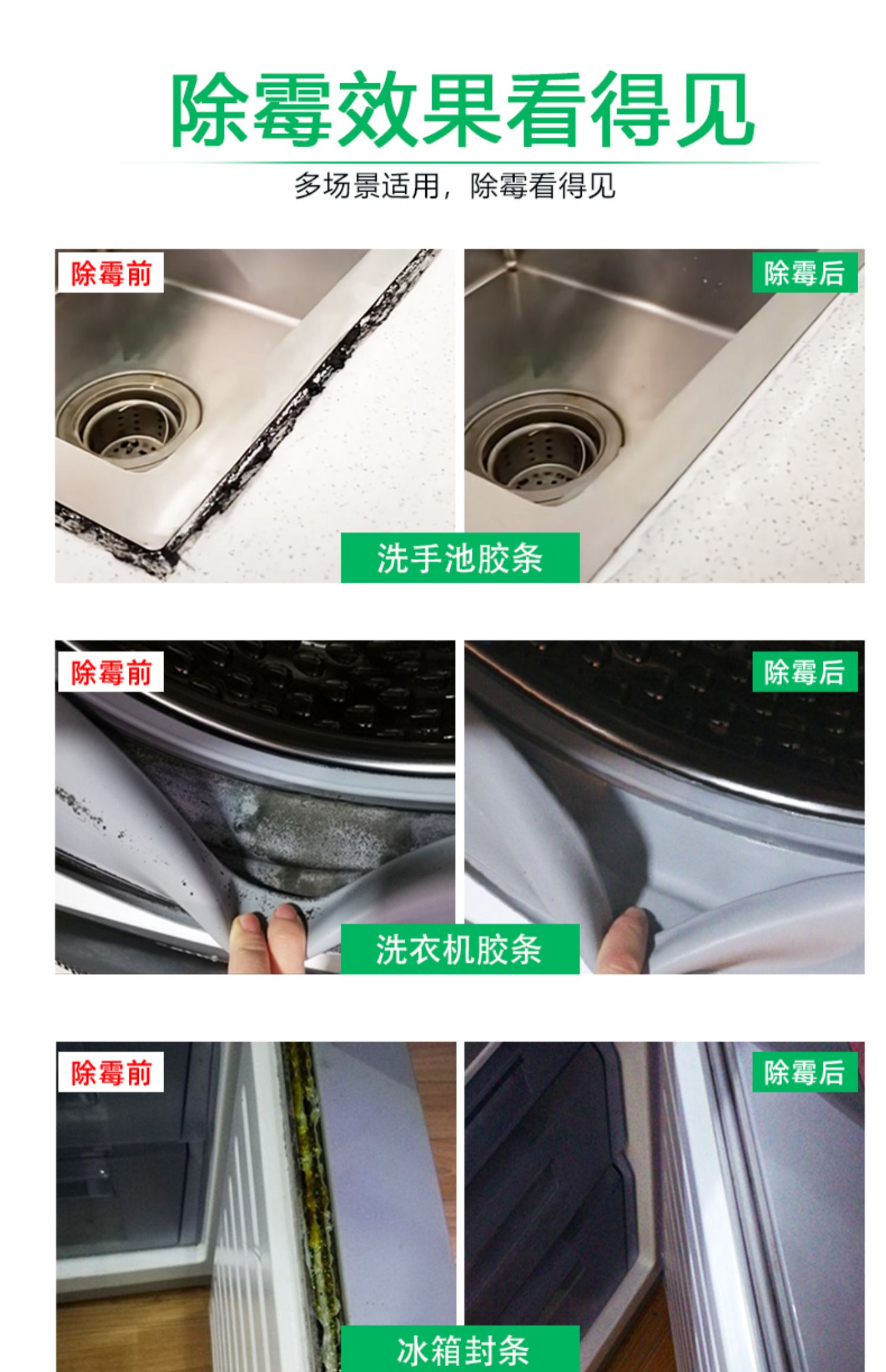 除霉效果看得见

多场景适用，除霉看得见

除霉前

除霉后

洗手池胶条

除霉前

除霉后

洗衣机胶条

除霉前

除霉后

冰箱封条