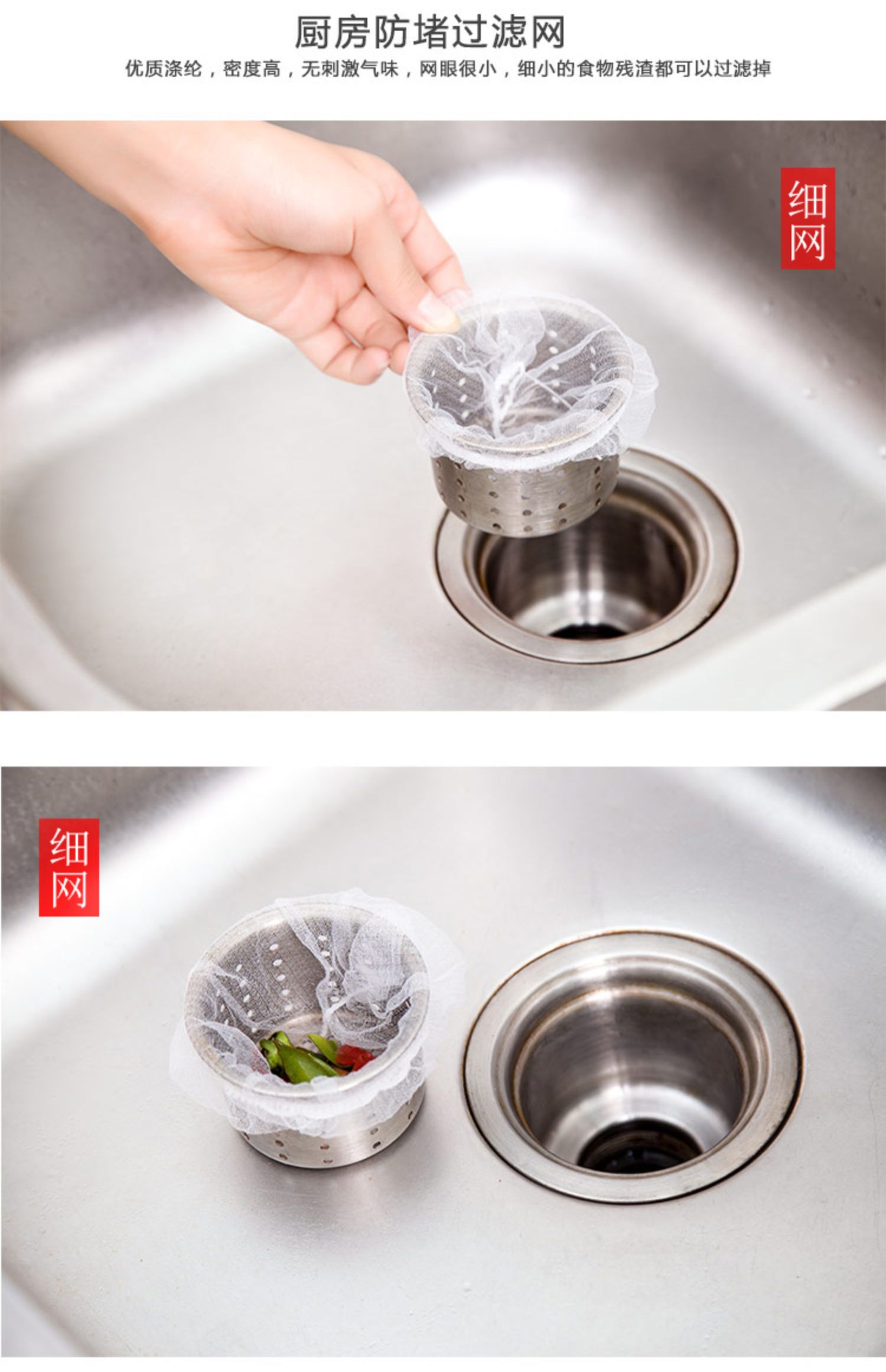 厨房防堵过滤网

优质涤纶，密度高，无刺激气味，网眼很小，细小的食物残渣都可以过滤掉

细网

细网