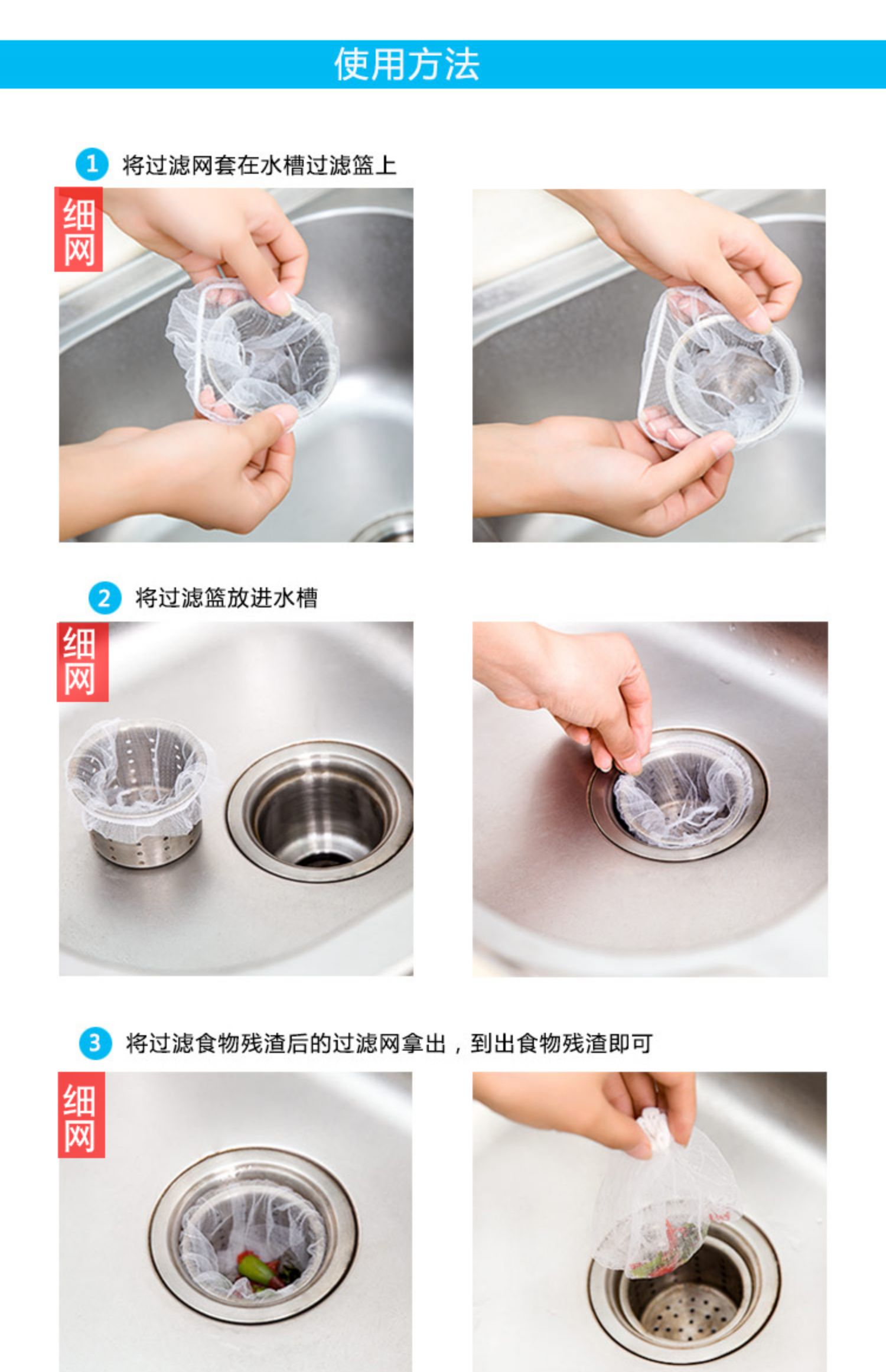 使用方法

1 将过滤网套在水槽过滤篮上

细网

2 将过滤篮放进水槽

细网

3 将过滤食物残渣后的过滤网拿出，到出食物残渣即可

细网