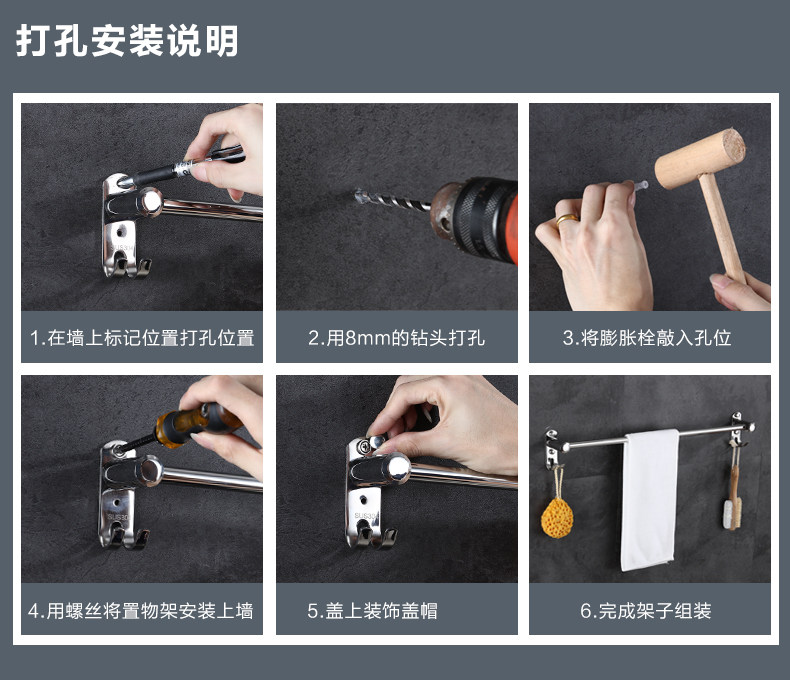 打孔安装说明

1.在墙上标记位置打孔位置

2.用8mm的钻头打孔

3.将膨胀栓敲入孔位

4.用螺丝将置物架安装上墙

5.盖上装饰盖帽

6.完成架子组装