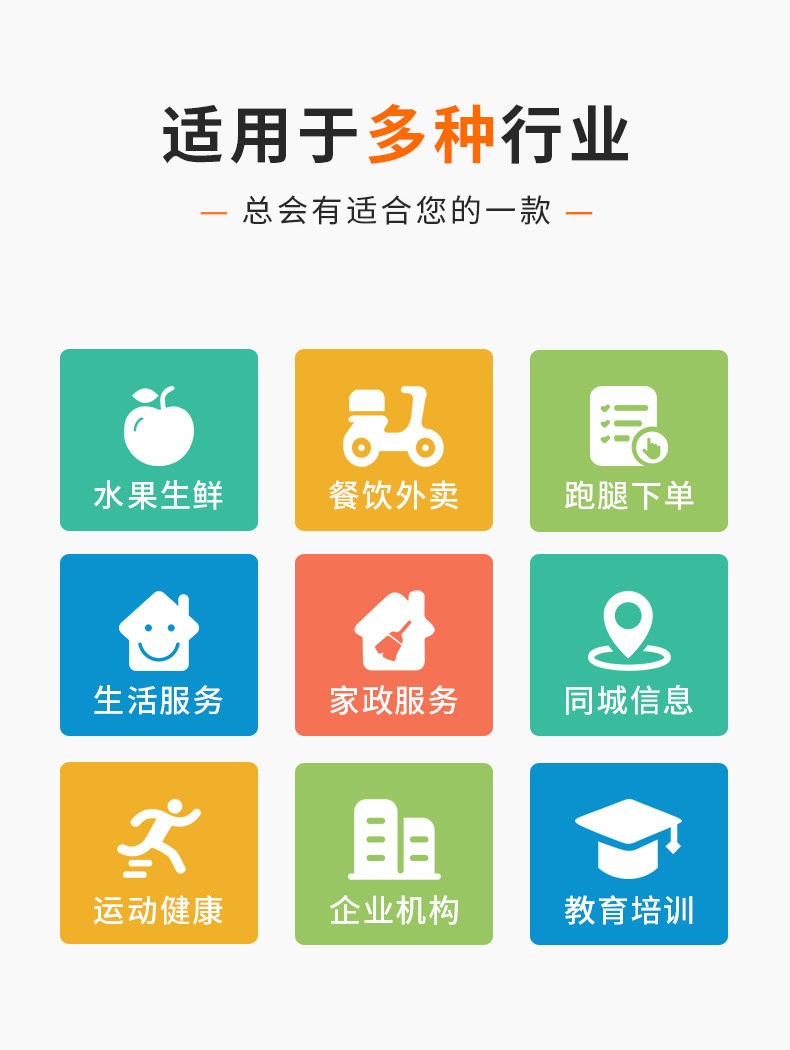 适用于多种行业

— 总会有适合您的一款 —

水果生鲜

餐饮外卖

跑腿下单

生活服务

家政服务

同城信息

运动健康

企业机构

教育培训