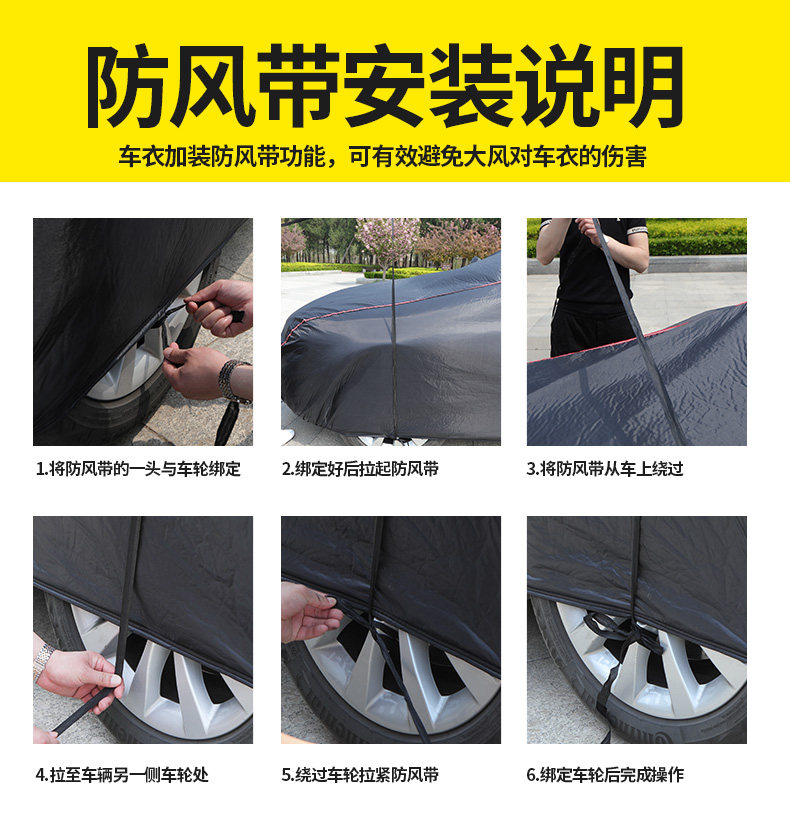 防风带安装说明

车衣加装防风带功能，可有效避免大风对车衣的伤害

1.将防风带的一头与车轮绑定

2.绑定好后拉起防风带

3.将防风带从车上绕过

4.拉至车辆另一侧车轮处

5.绕过车轮拉紧防风带

6.绑定车轮后完成操作